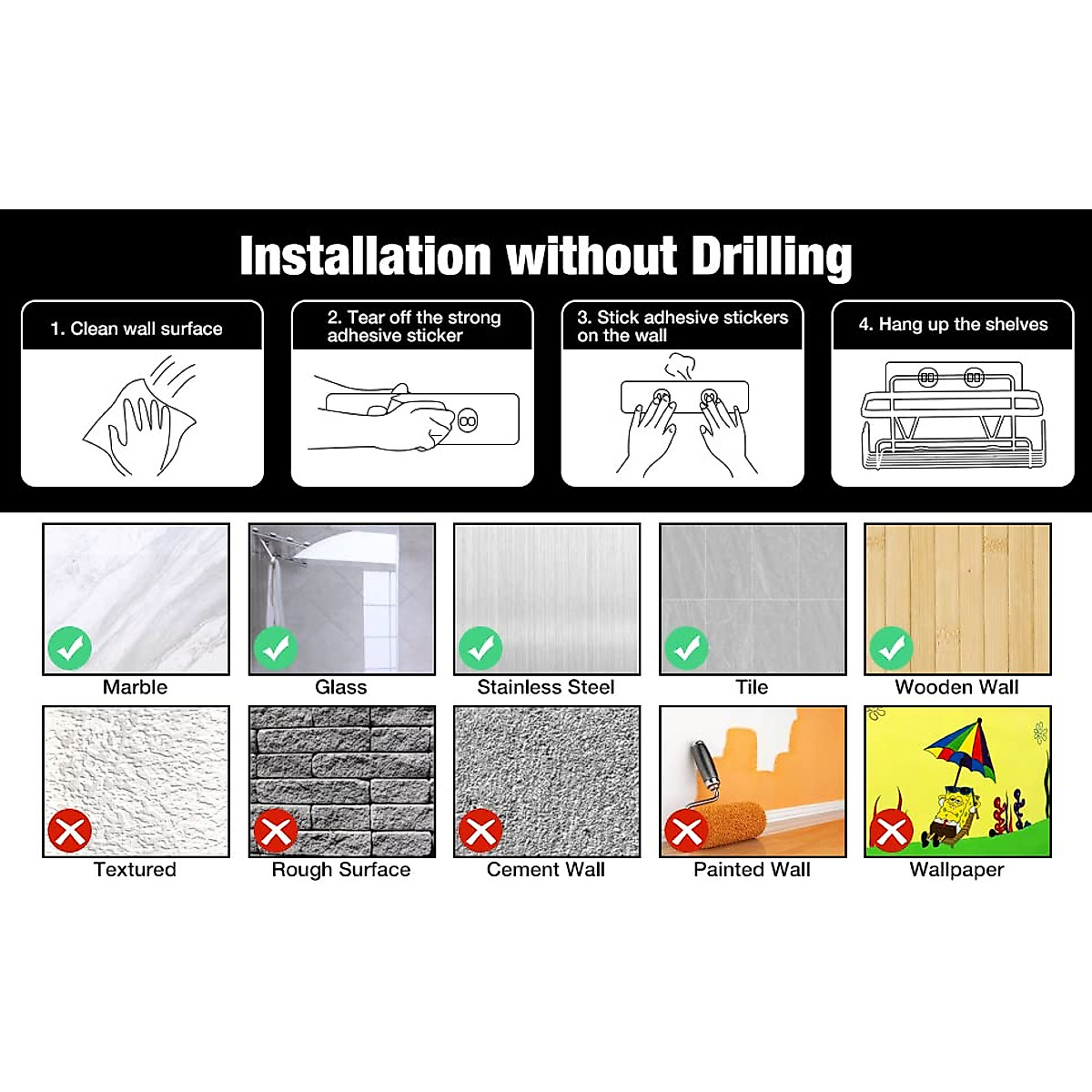 Installation without Drilling

1. Clean wall surface

2. Tear off the strong adhesive sticker

3. Stick adhesive stickers on the wall

4. Hang up the shelves

Marble

Glass

Stainless Steel

Tile

Wooden Wall

Textured

Rough Surface

Cement Wall

Painted Wall

Wallpaper