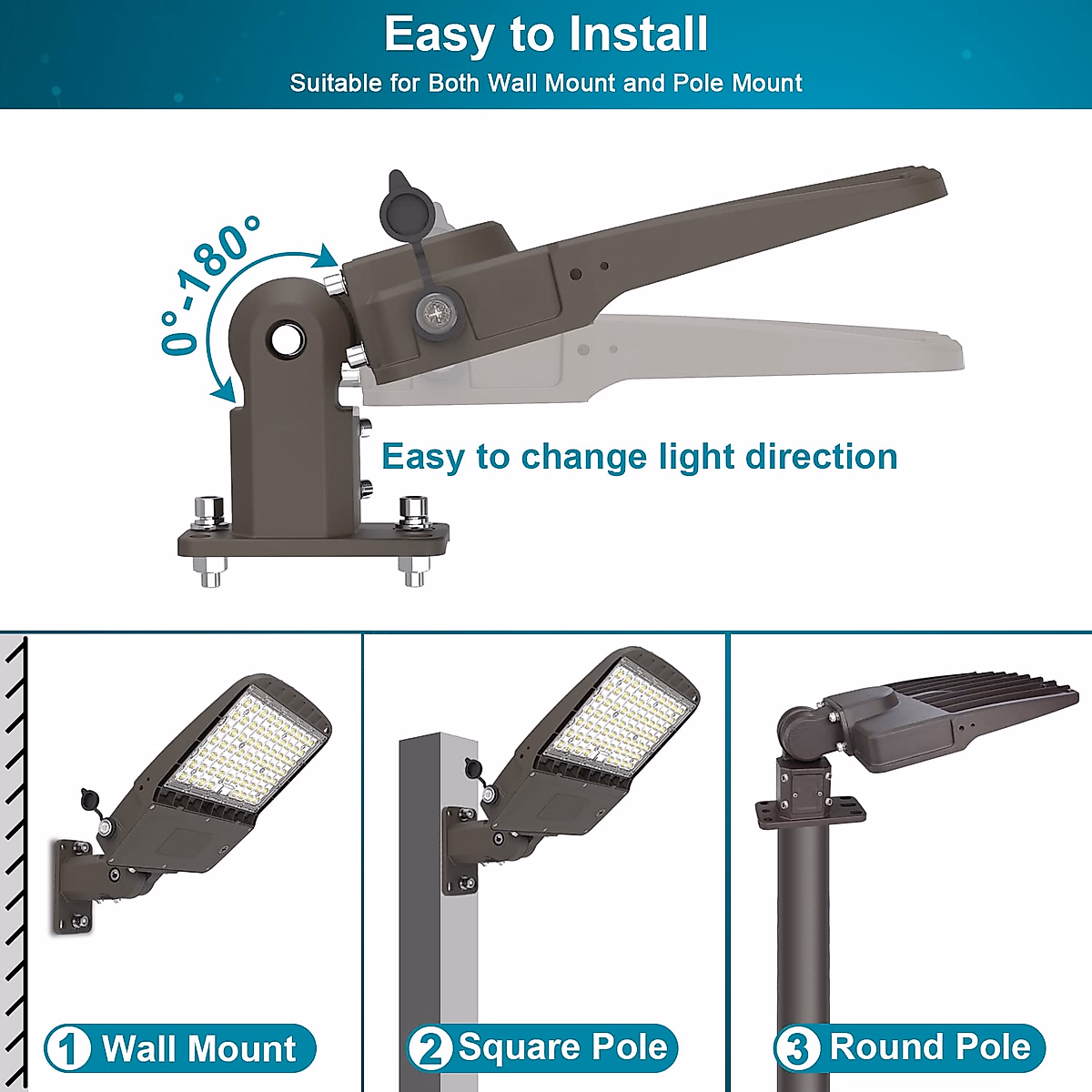 Easy to Install
Suitable for Both Wall Mount and Pole Mount

0°-180°

Easy to change light direction

1 Wall Mount

2 Square Pole

3 Round Pole