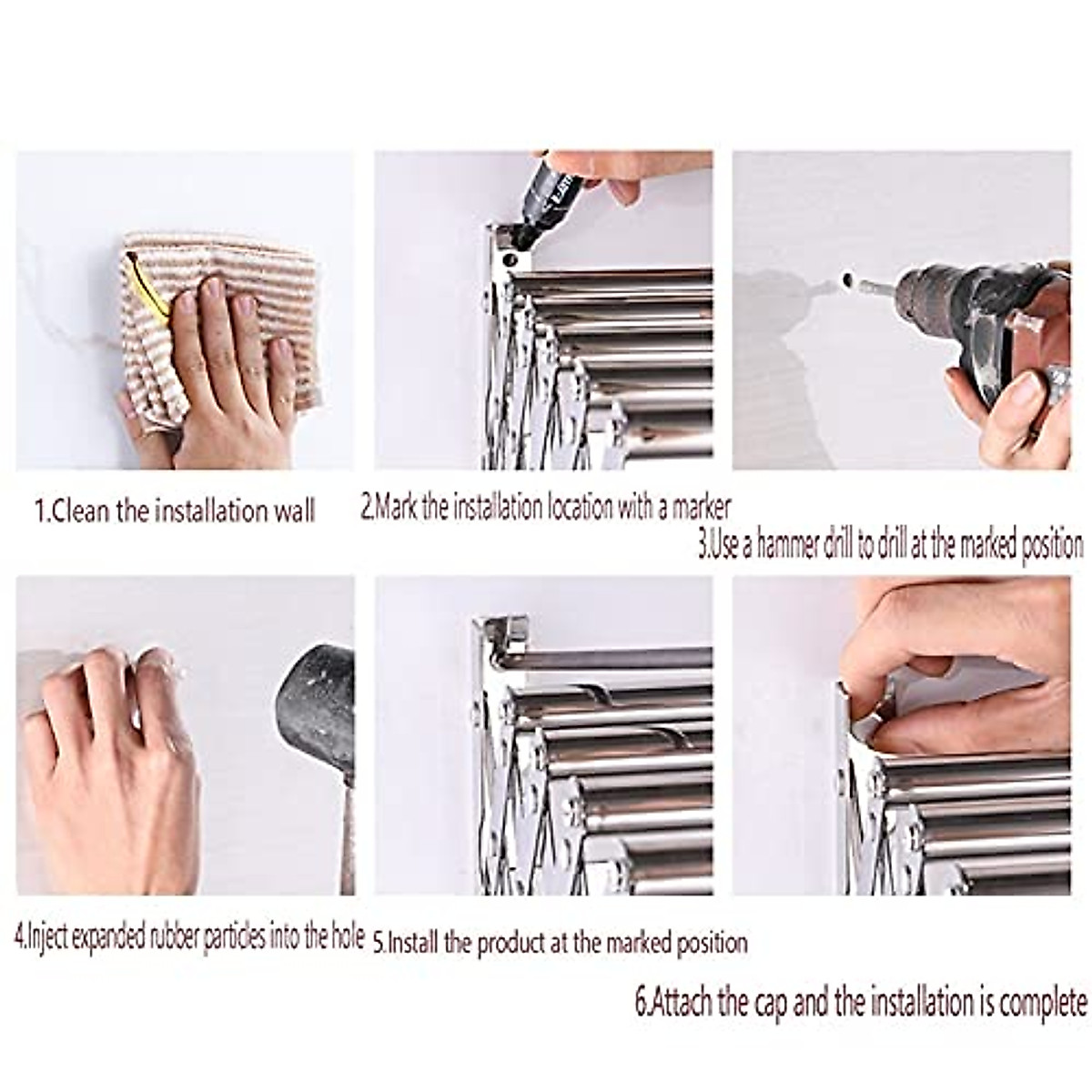 1.Clean the installation wall

2.Mark the installation location with a marker

3.Use a hammer drill to drill at the marked position

4.Inject expanded rubber particles into the hole

5.Install the product at the marked position

6.Attach the cap and the installation is complete