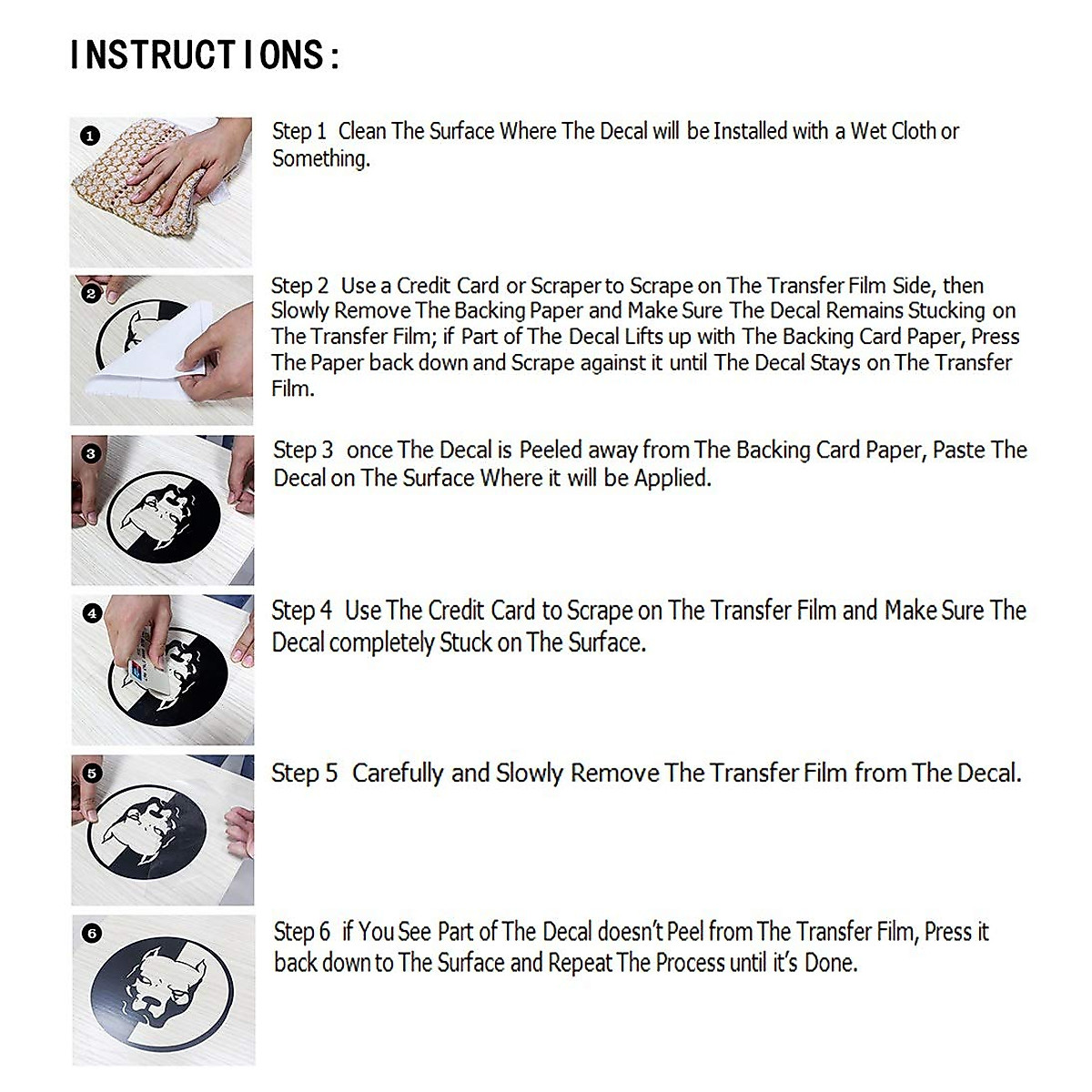 INSTRUCTIONS:

1

Step 1 Clean The Surface Where The Decal will be Installed with a Wet Cloth or Something.

2

Step 2 Use a Credit Card or Scraper to Scrape on The Transfer Film Side, then Slowly Remove The Backing Paper and Make Sure The Decal Remains Stucking on The Transfer Film; if Part of The Decal Lifts up with The Backing Card Paper, Press The Paper back down and Scrape against it until The Decal Stays on The Transfer Film.

3

Step 3 once The Decal is Peeled away from The Backing Card Paper, Paste The Decal on The Surface Where it will be Applied.

4

Step 4 Use The Credit Card to Scrape on The Transfer Film and Make Sure The Decal completely Stuck on The Surface.

5

Step 5 Carefully and Slowly Remove The Transfer Film from The Decal.

6

Step 6 if You See Part of The Decal doesn't Peel from The Transfer Film, Press it back down to The Surface and Repeat The Process until it's Done.