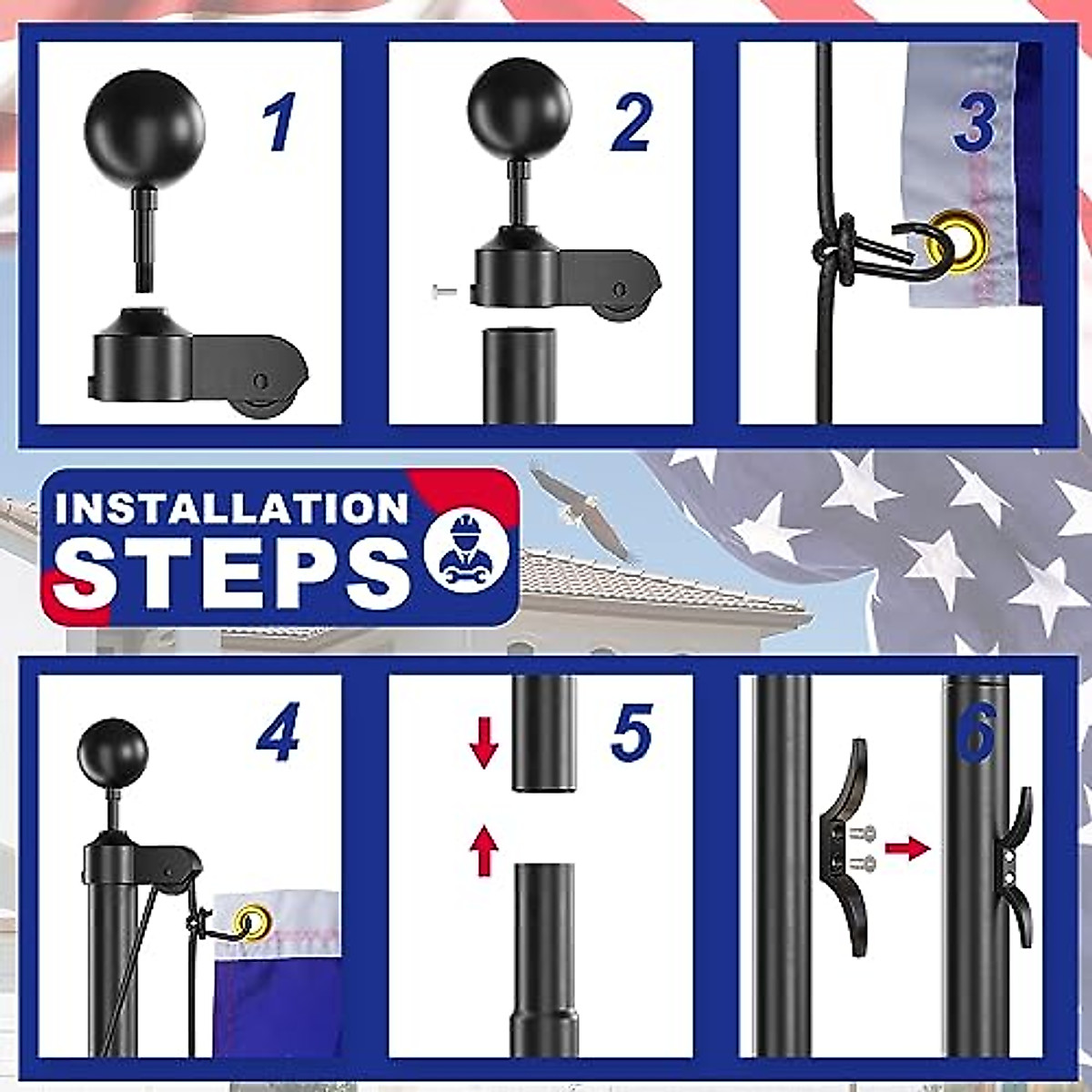 1

2

3

INSTALLATION STEPS

4

5

6