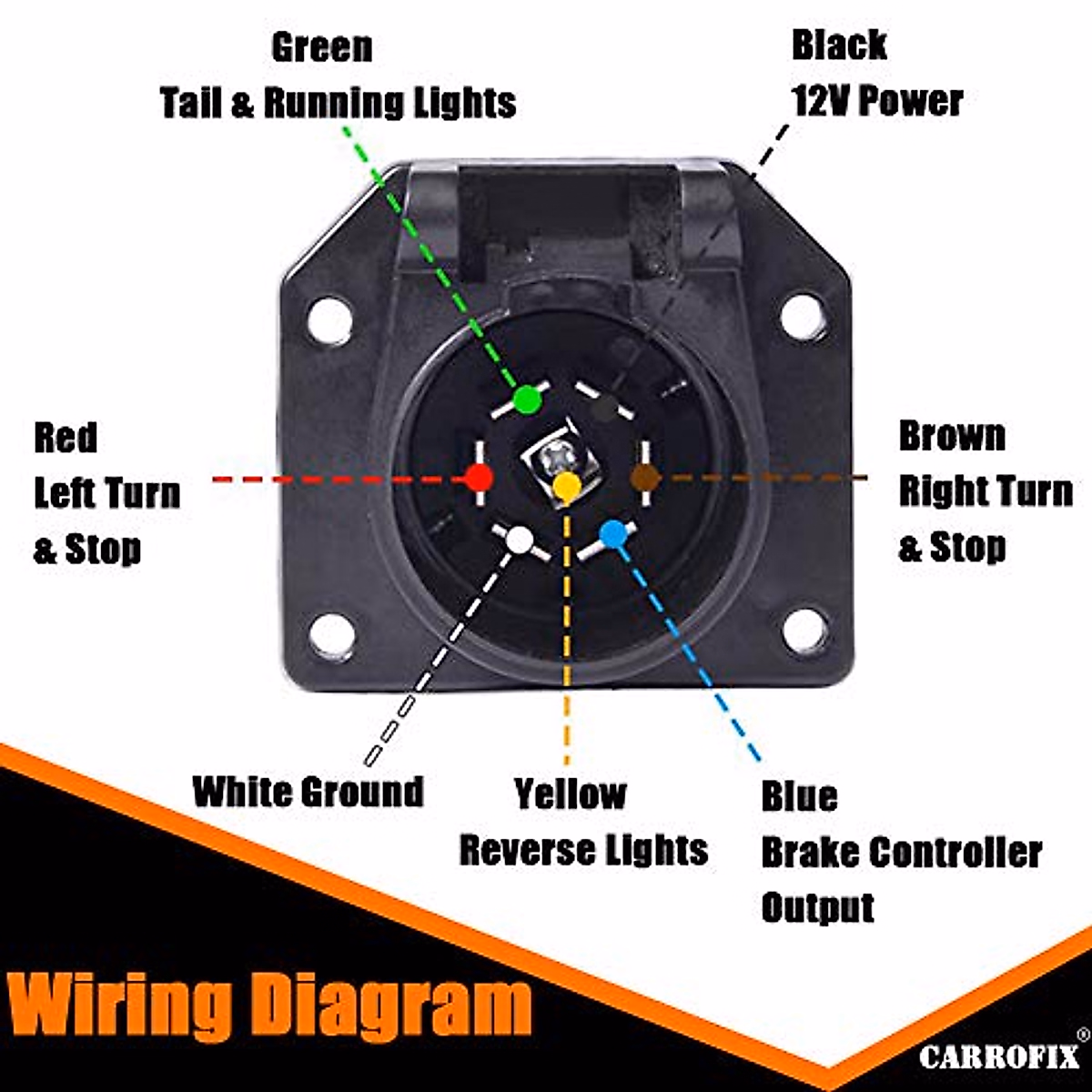 Green
Tail & Running Lights

Black
12V Power

Red
Left Turn
& Stop

Brown
Right Turn
& Stop

White Ground

Yellow
Reverse Lights

Blue
Brake Controller
Output

Wiring Diagram

CARROFIX®