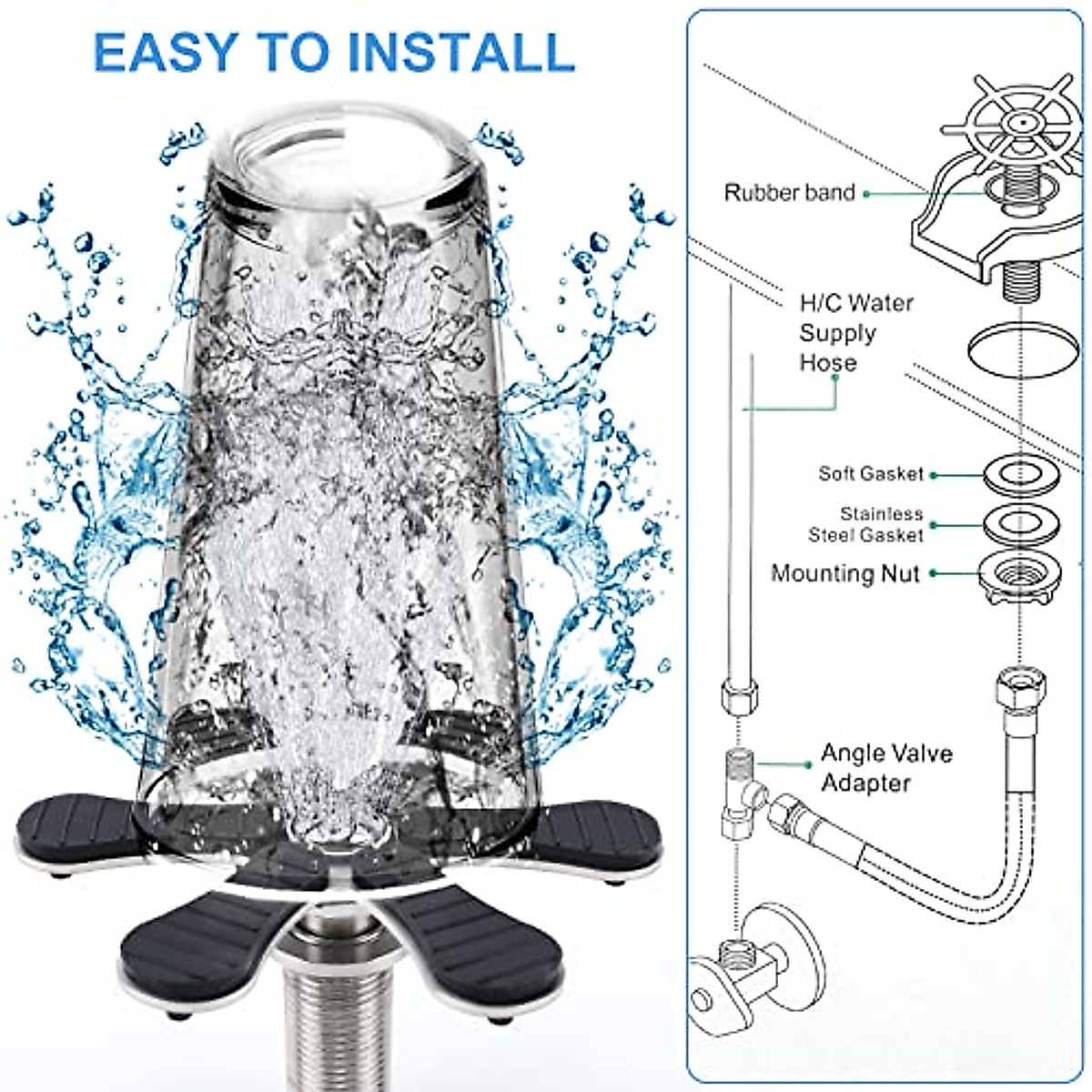 EASY TO INSTALL

Rubber band

H/C Water Supply Hose

Soft Gasket

Stainless Steel Gasket

Mounting Nut

Angle Valve Adapter