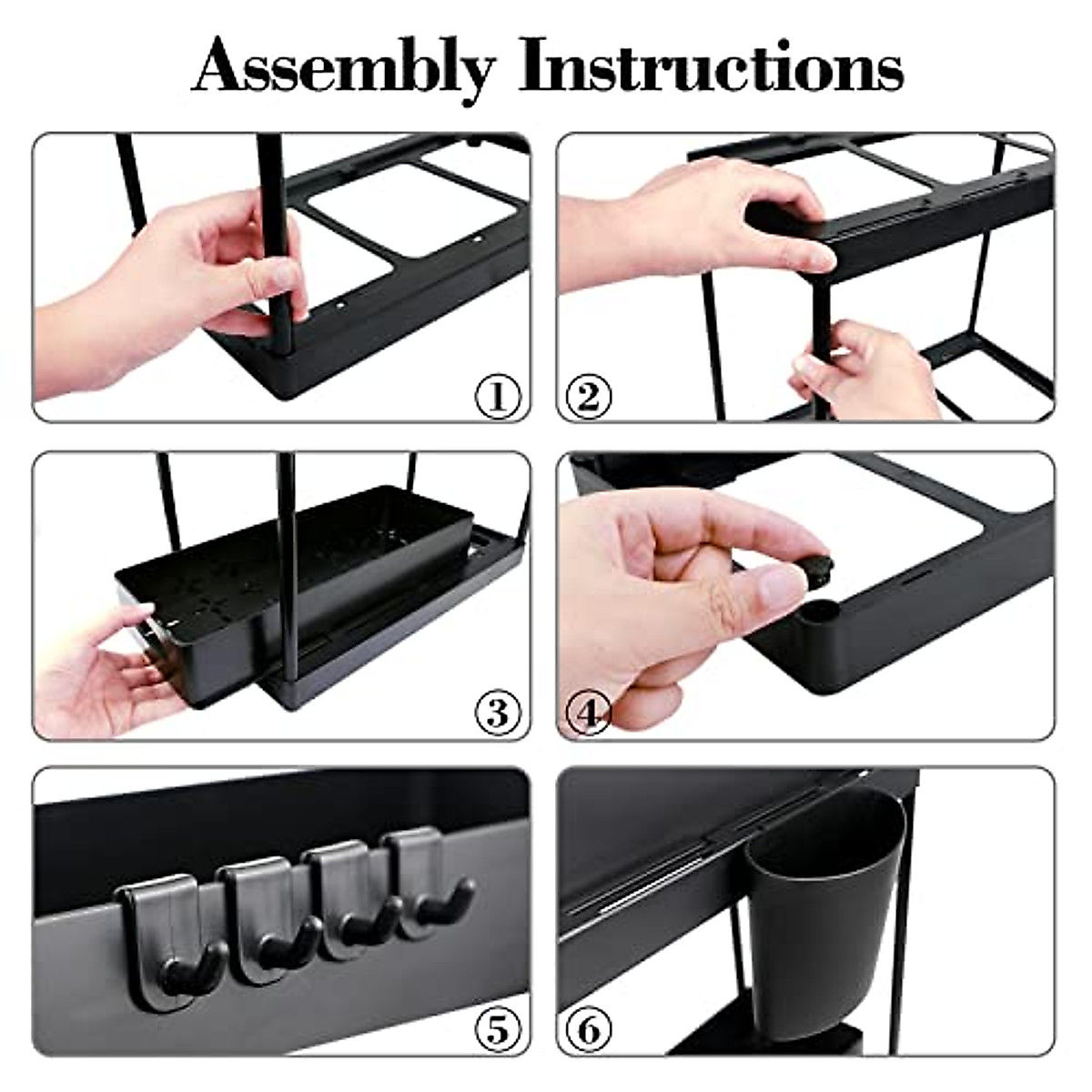 Assembly Instructions

①

②

③

④

⑤

⑥