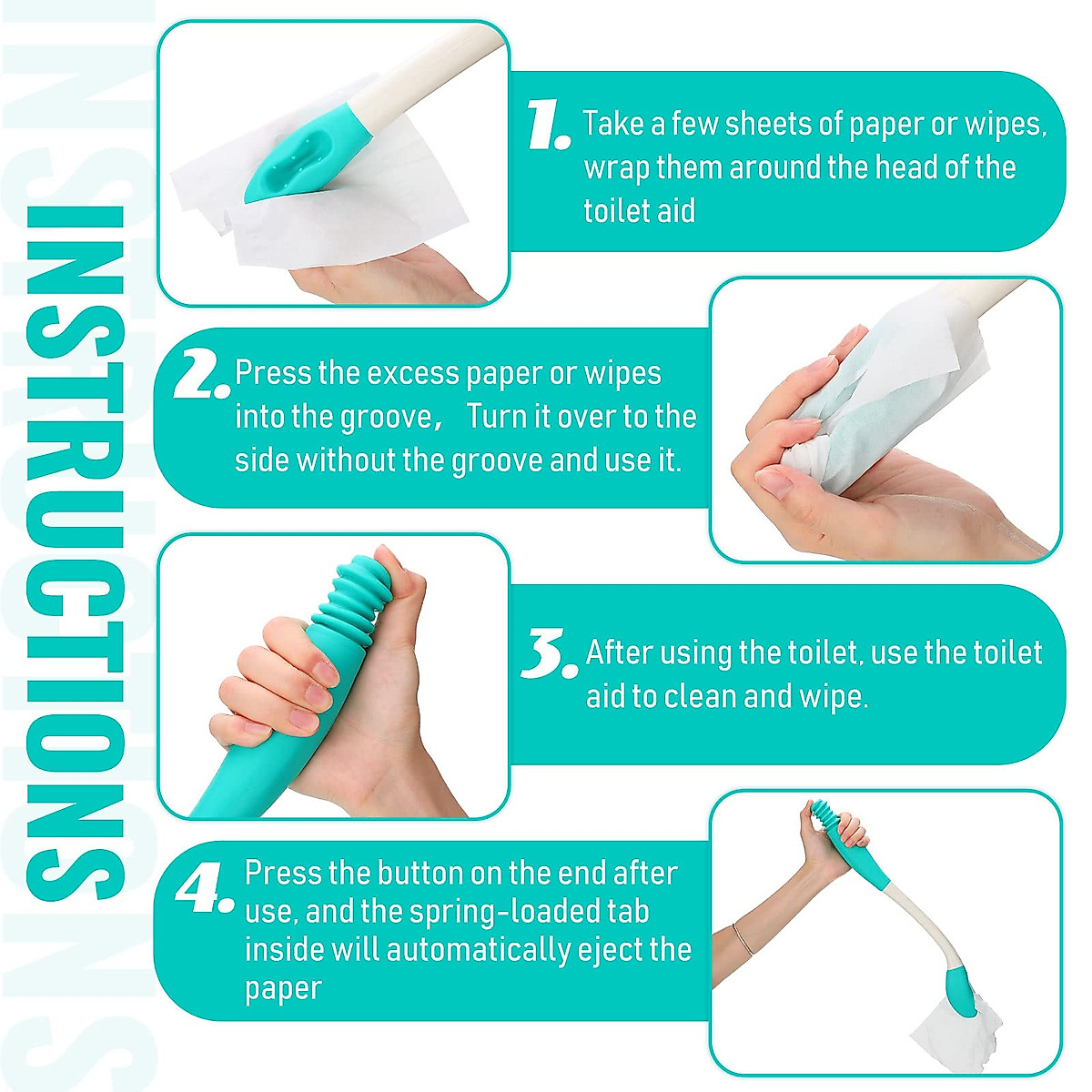 INSTRUCTIONS

INSTRUCTIONS

1. Take a few sheets of paper or wipes, wrap them around the head of the toilet aid

2. Press the excess paper or wipes into the groove， Turn it over to the side without the groove and use it.

3. After using the toilet, use the toilet aid to clean and wipe.

4. Press the button on the end after use, and the spring-loaded tab inside will automatically eject the paper