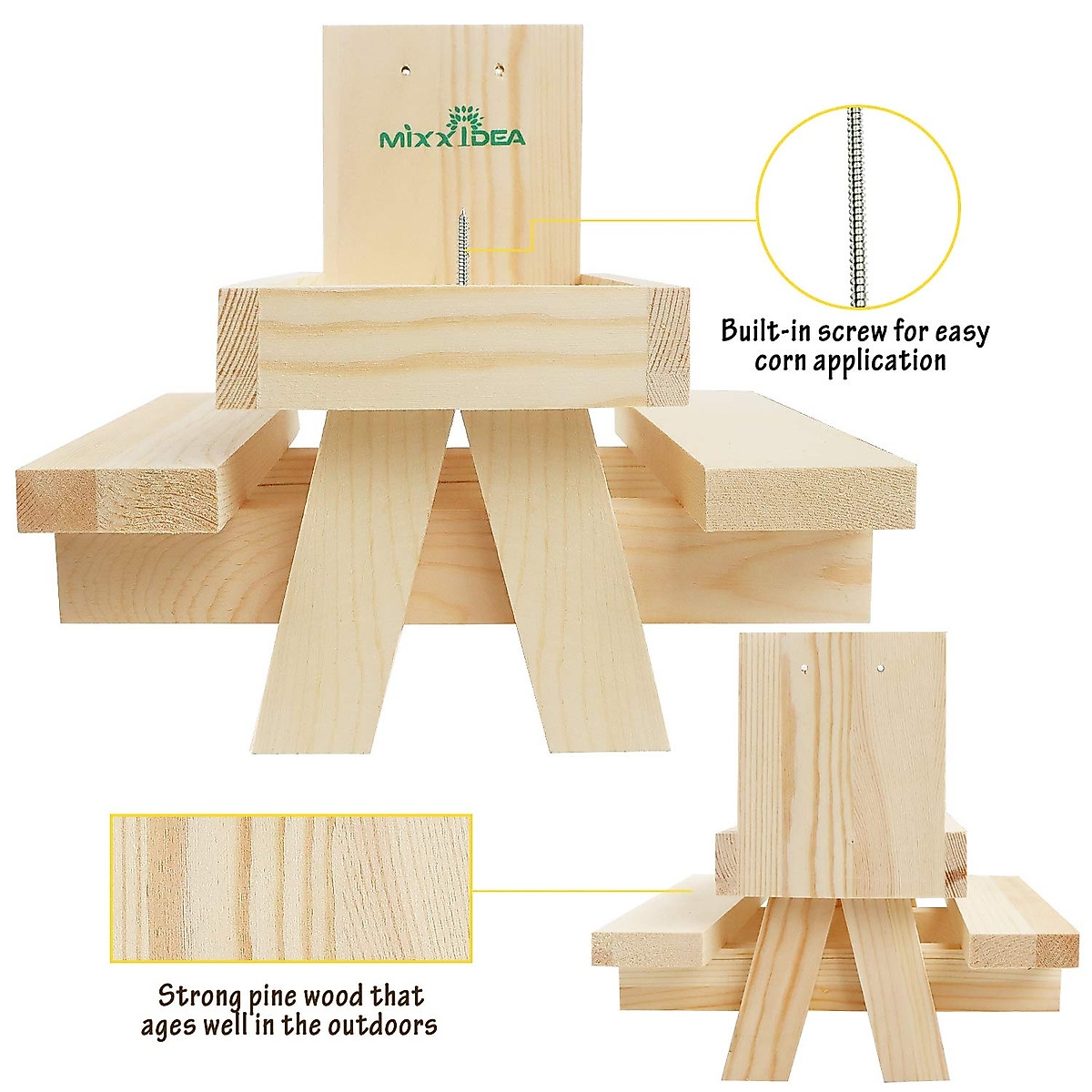 MIXXIDEA

Built-in screw for easy corn application

Strong pine wood that ages well in the outdoors