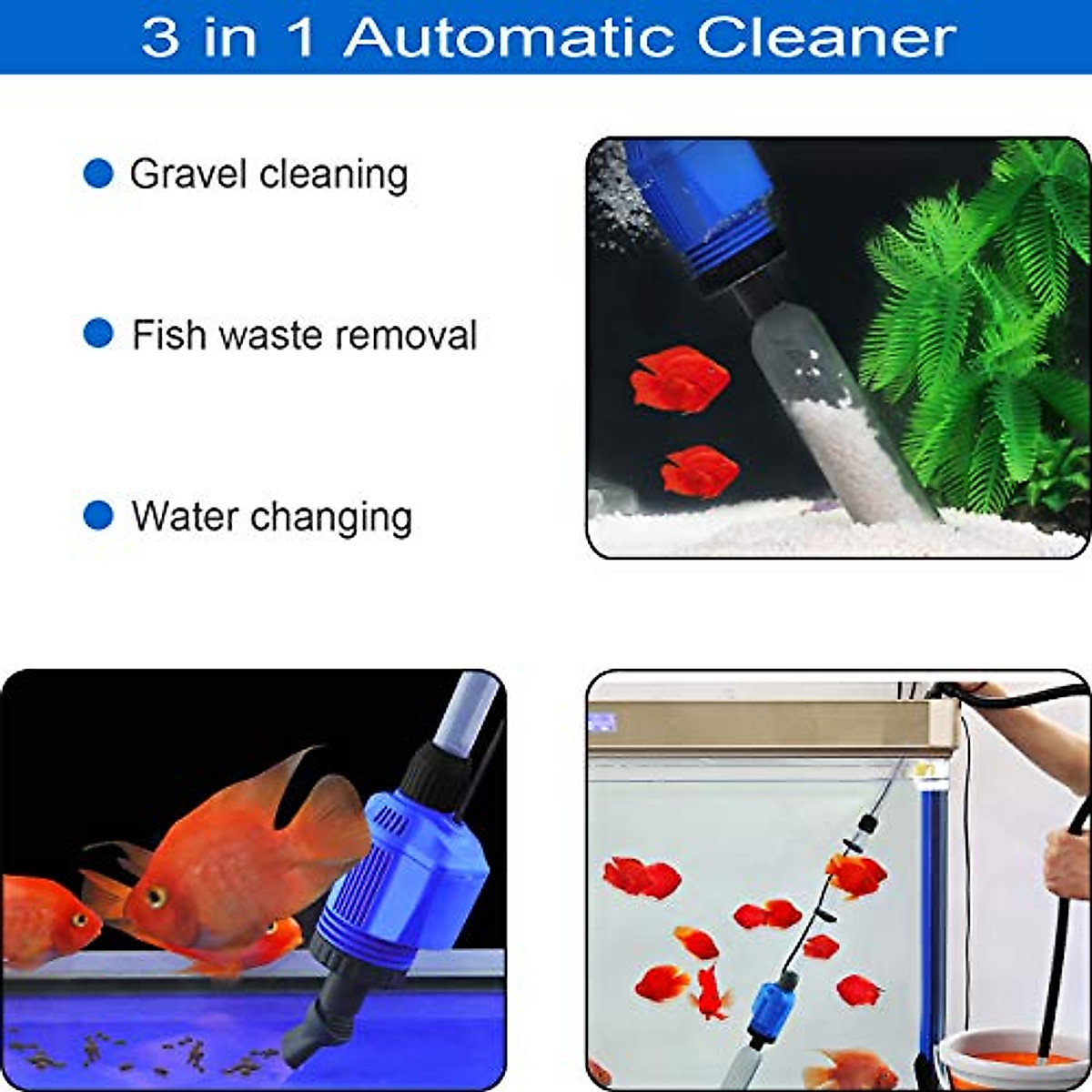 3 in 1 Automatic Cleaner

Gravel cleaning

Fish waste removal

Water changing