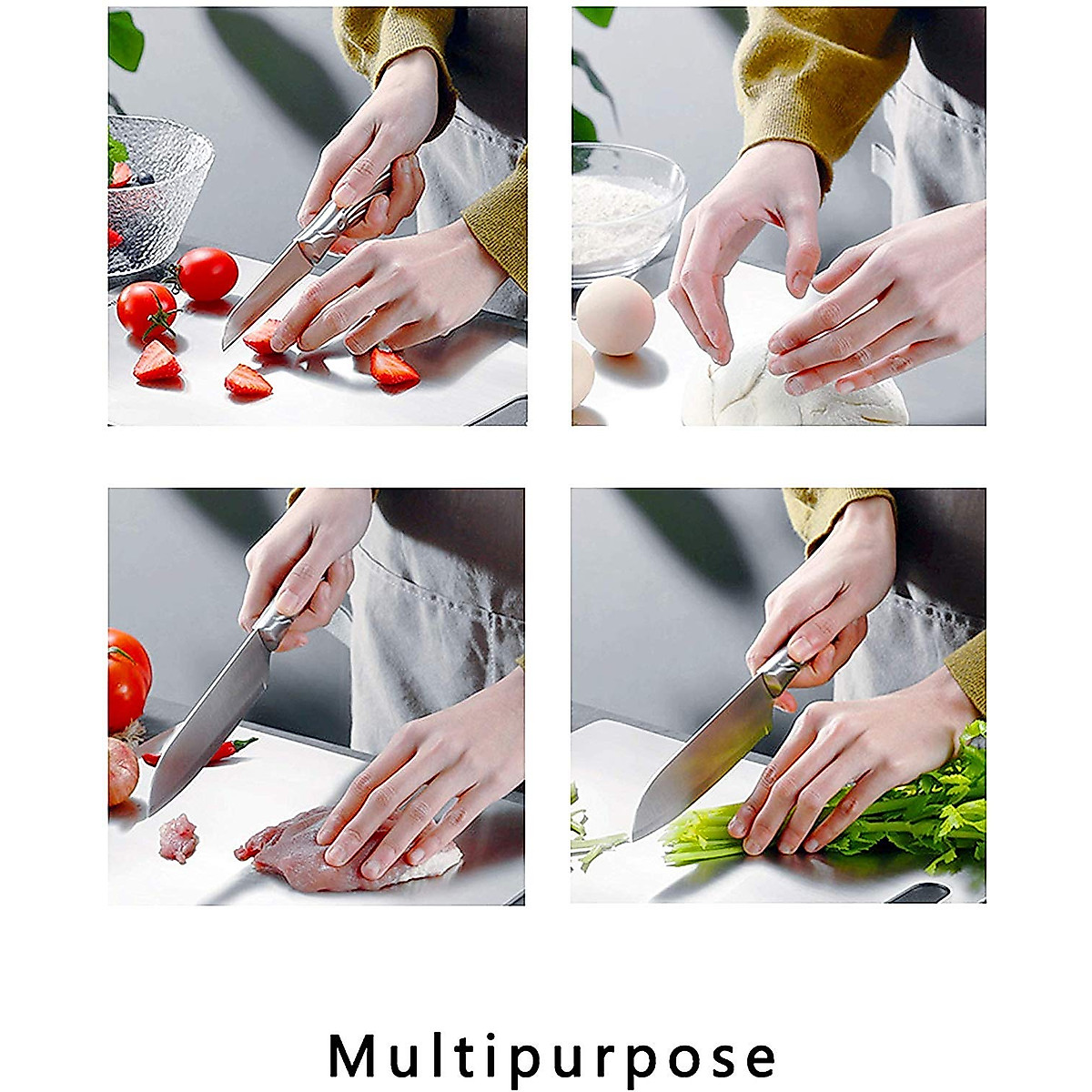 Multipurpose