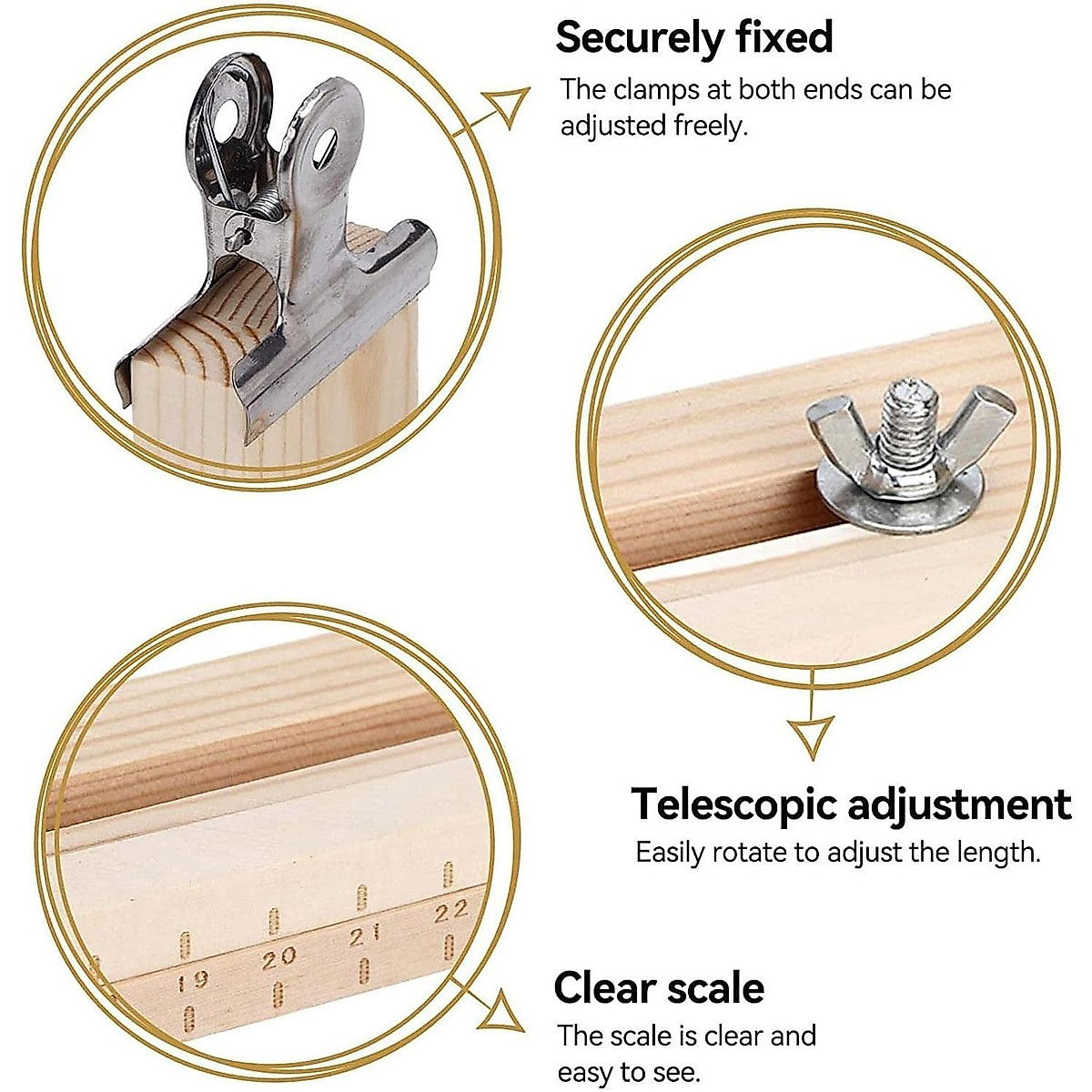 Securely fixed
The clamps at both ends can be adjusted freely.

Telescopic adjustment
Easily rotate to adjust the length.

19 20 21 22

Clear scale
The scale is clear and easy to see.