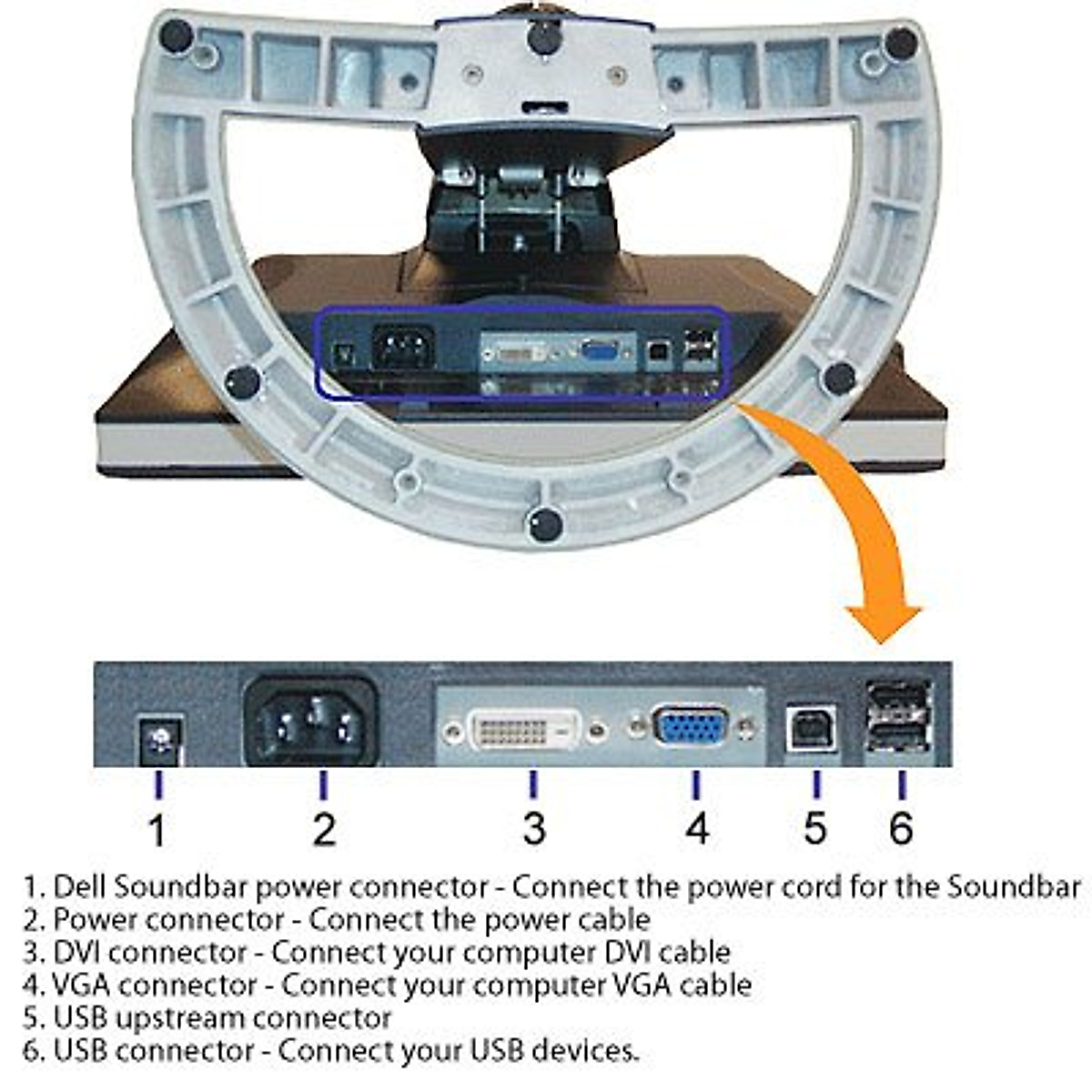 1 2 3 4 5 6

1. Dell Soundbar power connector - Connect the power cord for the Soundbar
2. Power connector - Connect the power cable
3. DVI connector - Connect your computer DVI cable
4. VGA connector - Connect your computer VGA cable
5. USB upstream connector
6. USB connector - Connect your USB devices.