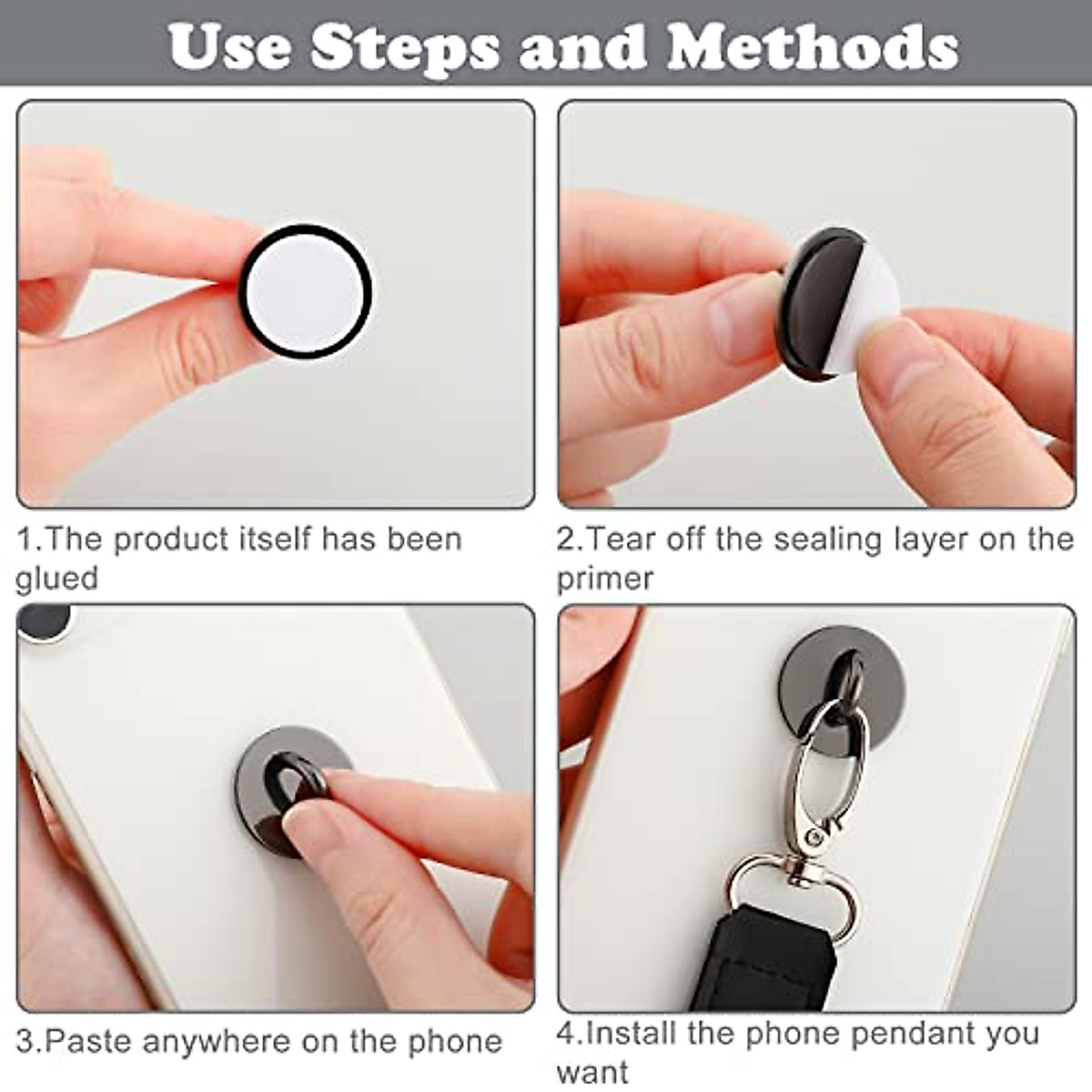 Use Steps and Methods

1.The product itself has been glued

2.Tear off the sealing layer on the primer

3.Paste anywhere on the phone

4.Install the phone pendant you want