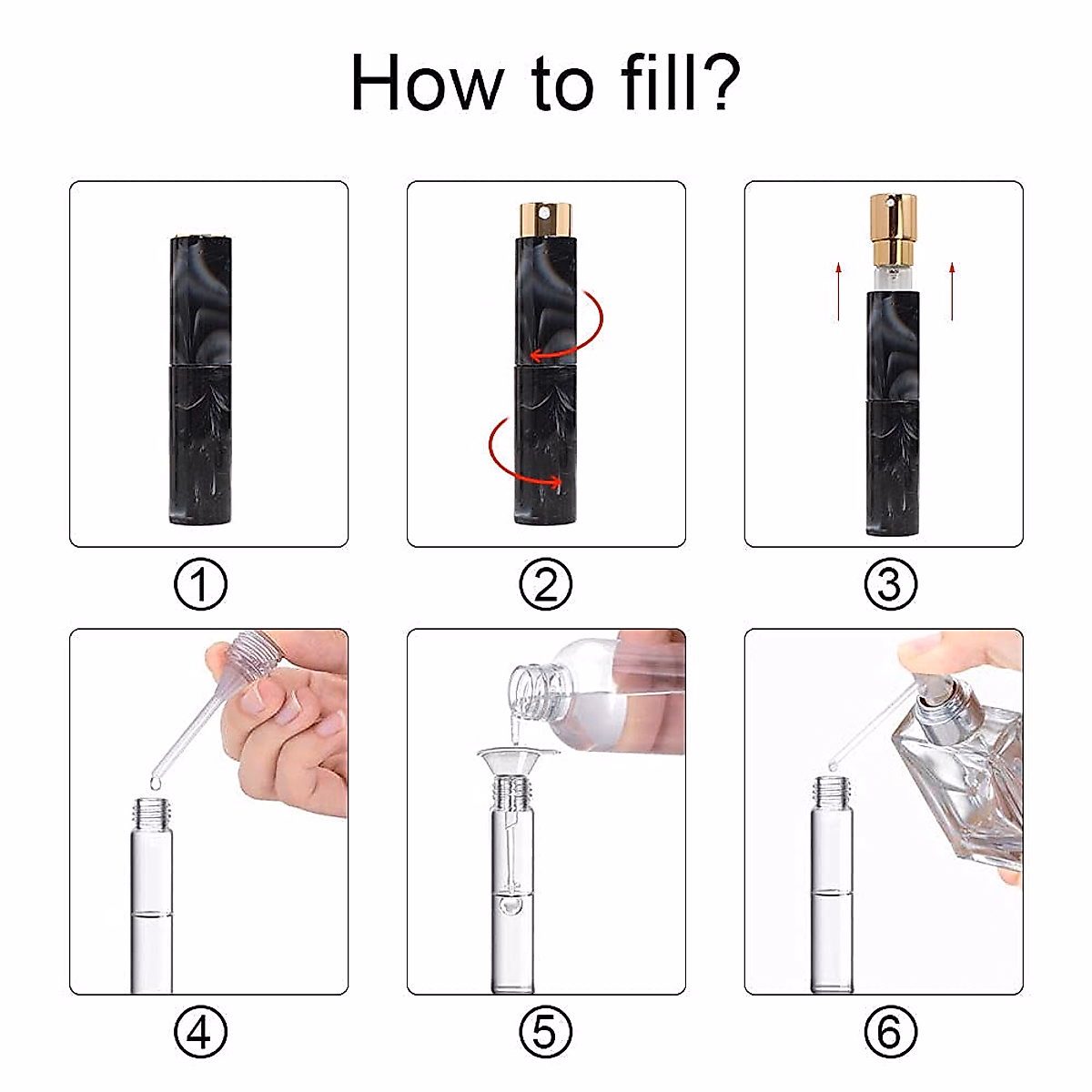 How to fill?

①

②

③

④

⑤

⑥