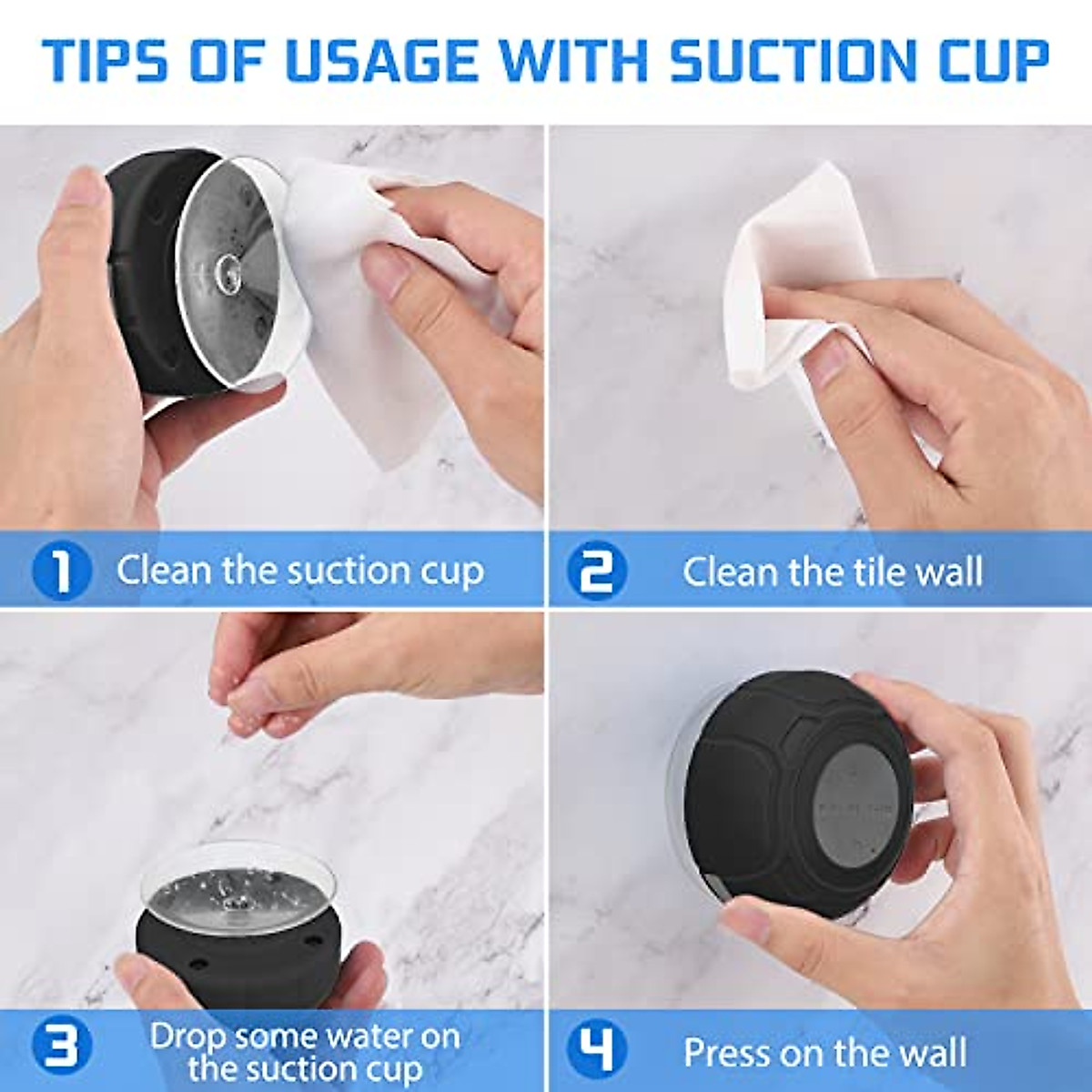 TIPS OF USAGE WITH SUCTION CUP

1 Clean the suction cup

2 Clean the tile wall

3 Drop some water on the suction cup

4 Press on the wall