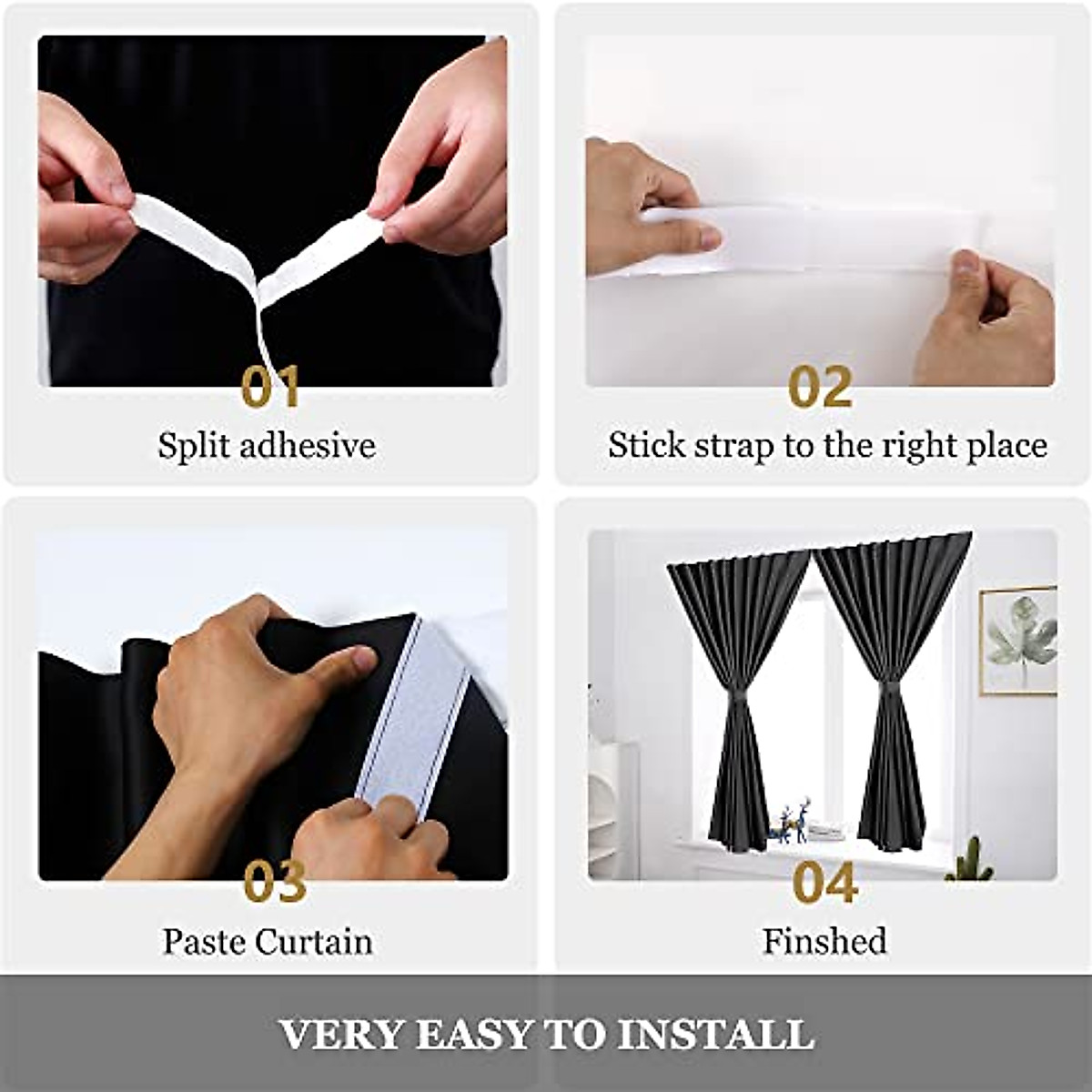 01
Split adhesive

02
Stick strap to the right place

03
Paste Curtain

04
Finshed

VERY EASY TO INSTALL