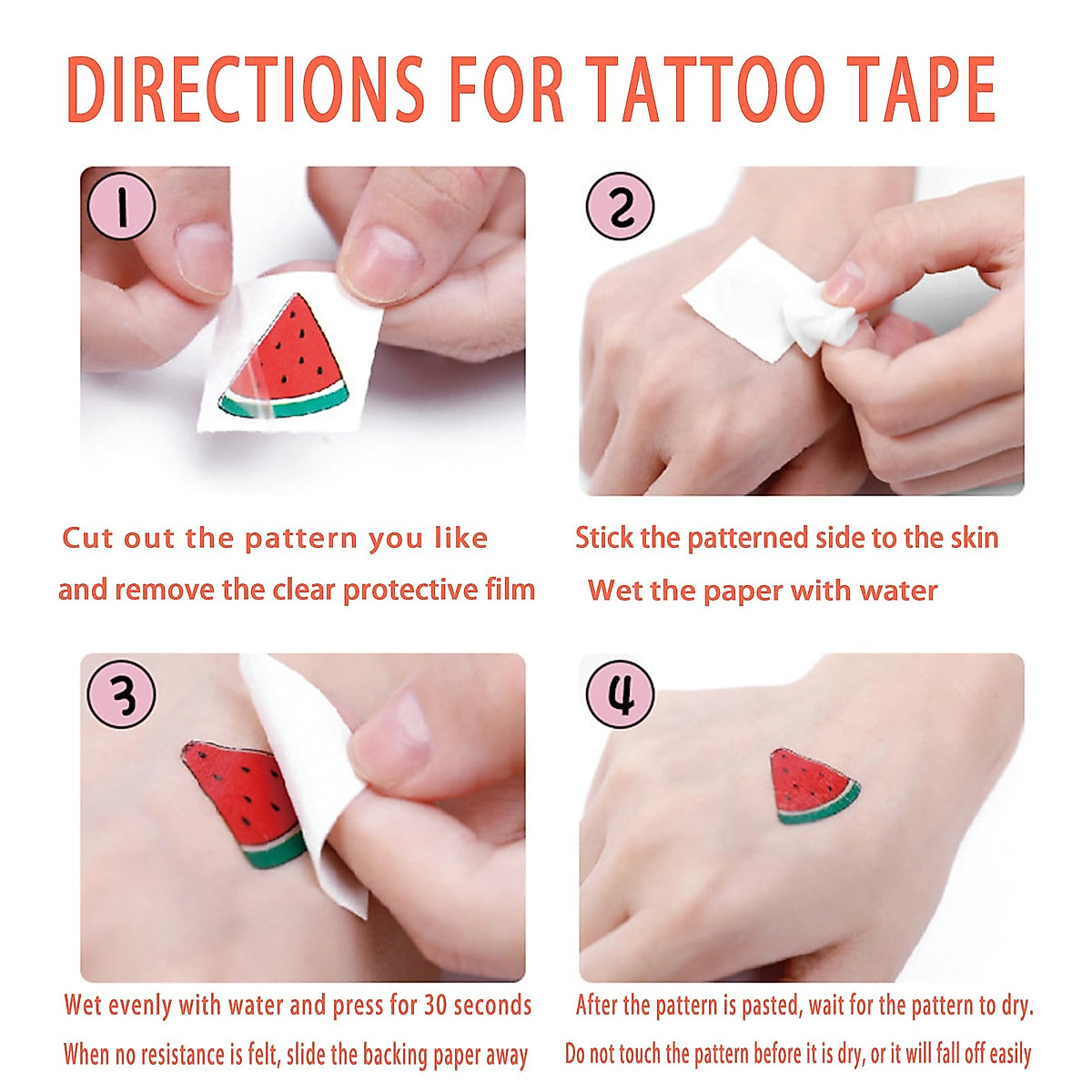 DIRECTIONS FOR TATTOO TAPE

1

Cut out the pattern you like
and remove the clear protective film

2

Stick the patterned side to the skin
Wet the paper with water

3

Wet evenly with water and press for 30 seconds
When no resistance is felt, slide the backing paper away

4

After the pattern is pasted, wait for the pattern to dry.
Do not touch the pattern before it is dry, or it will fall off easily