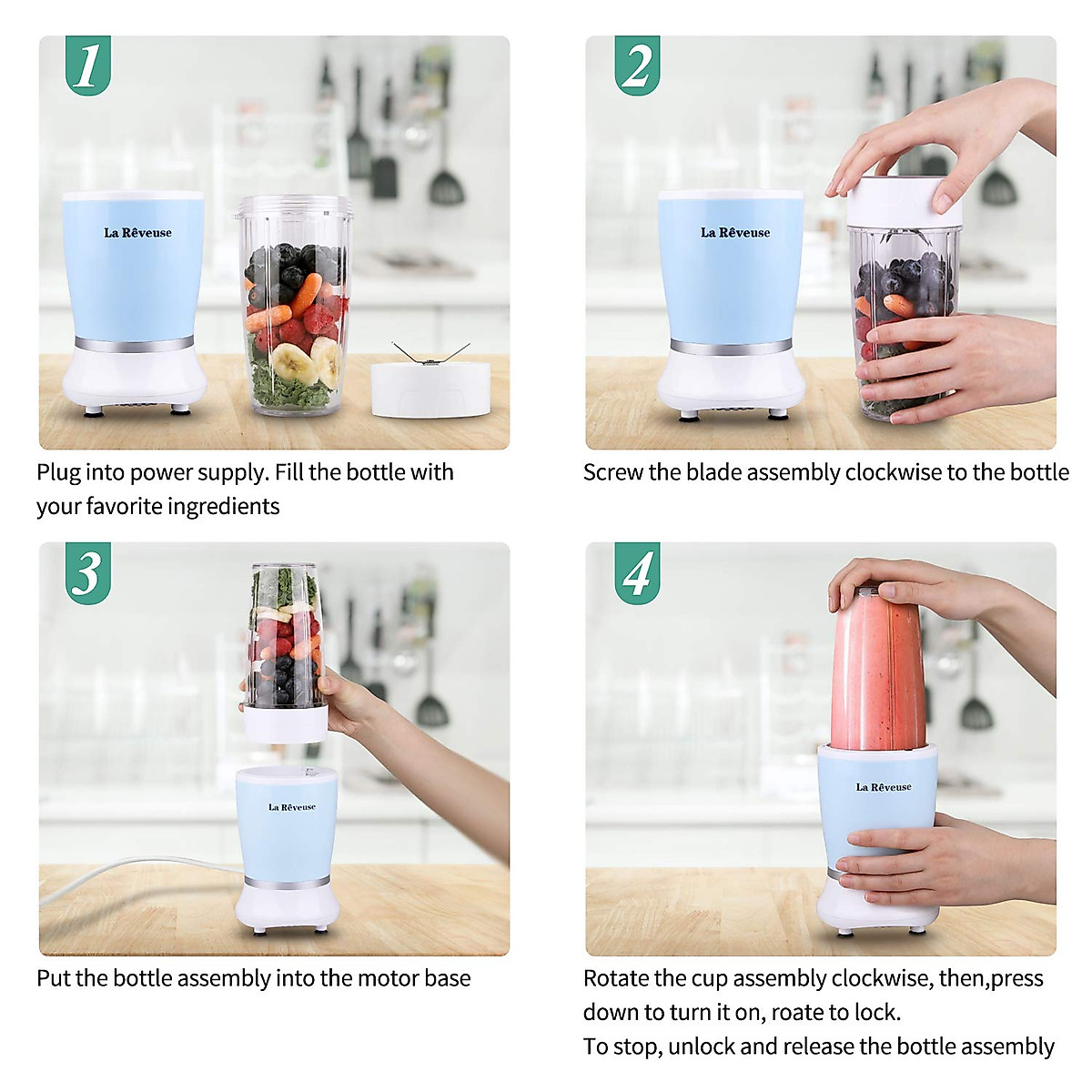 1

La Rêveuse

Plug into power supply. Fill the bottle with your favorite ingredients

2

La Rêveuse

Screw the blade assembly clockwise to the bottle

3

La Rêveuse

Put the bottle assembly into the motor base

4

La Rêveuse

Rotate the cup assembly clockwise, then,press down to turn it on, roate to lock.
To stop, unlock and release the bottle assembly