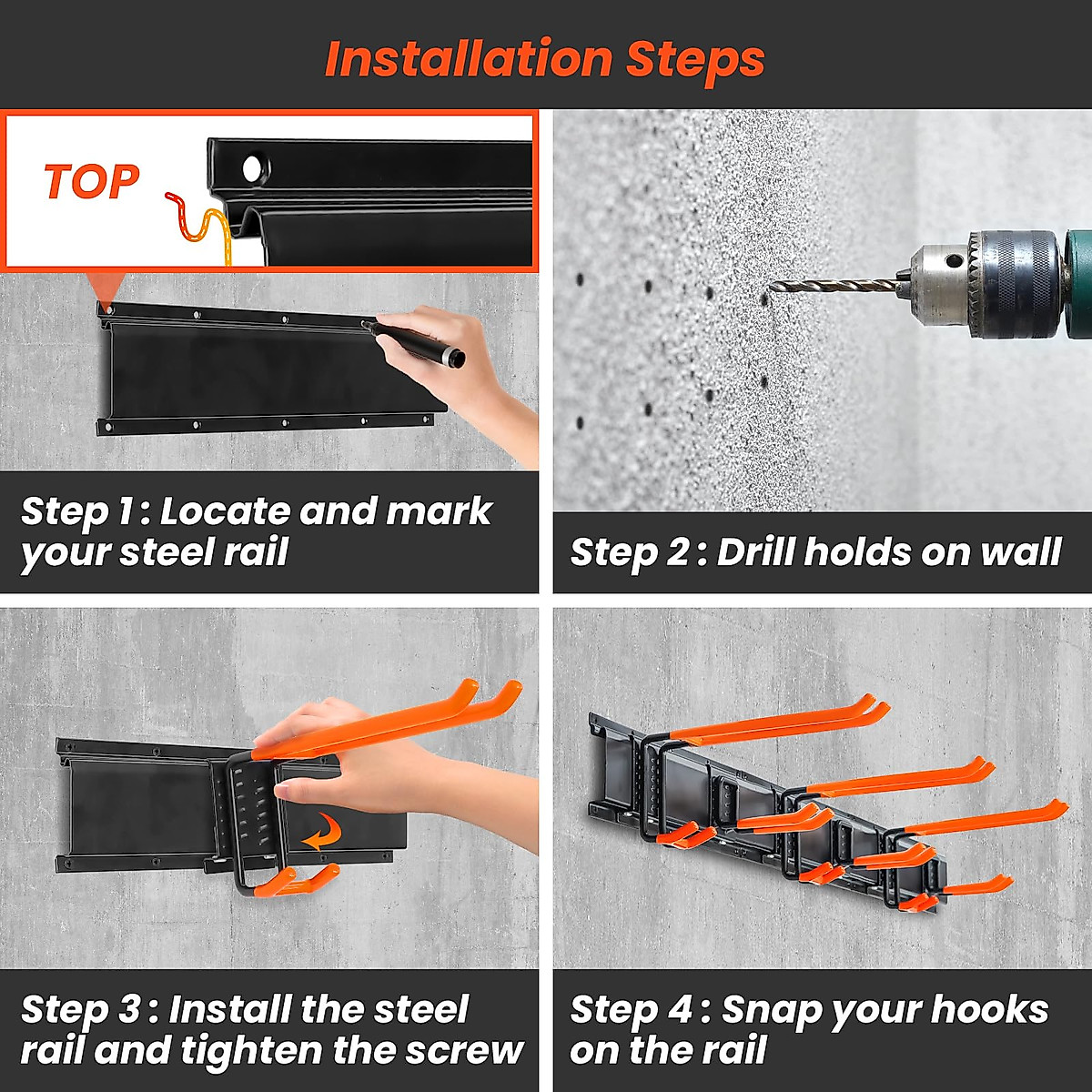 Installation Steps

TOP

Step 1 : Locate and mark your steel rail

Step 2 : Drill holds on wall

Step 3 : Install the steel rail and tighten the screw

Step 4 : Snap your hooks on the rail