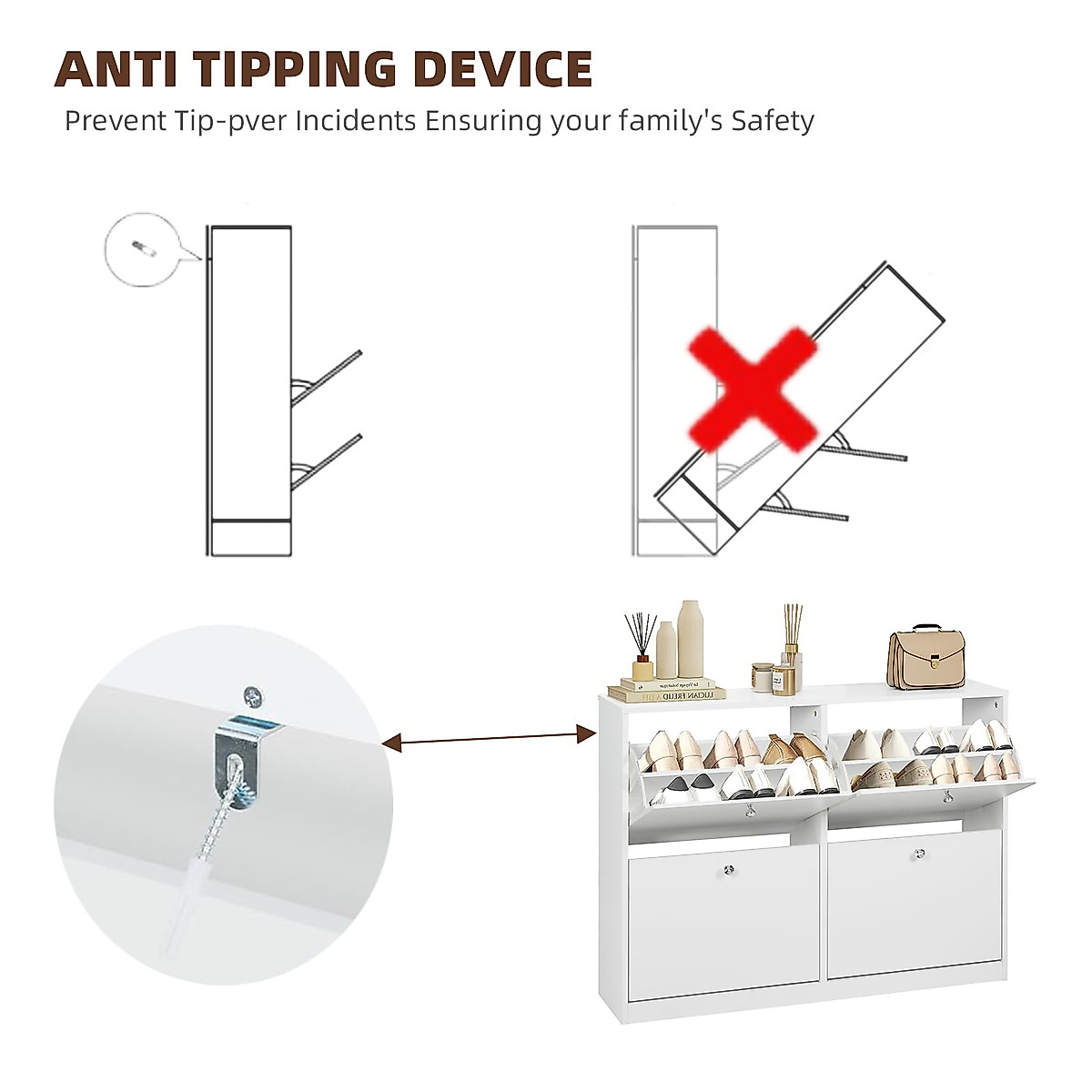 ANTI TIPPING DEVICE

Prevent Tip-pver Incidents Ensuring your family's Safety

LUCIAN FREUD