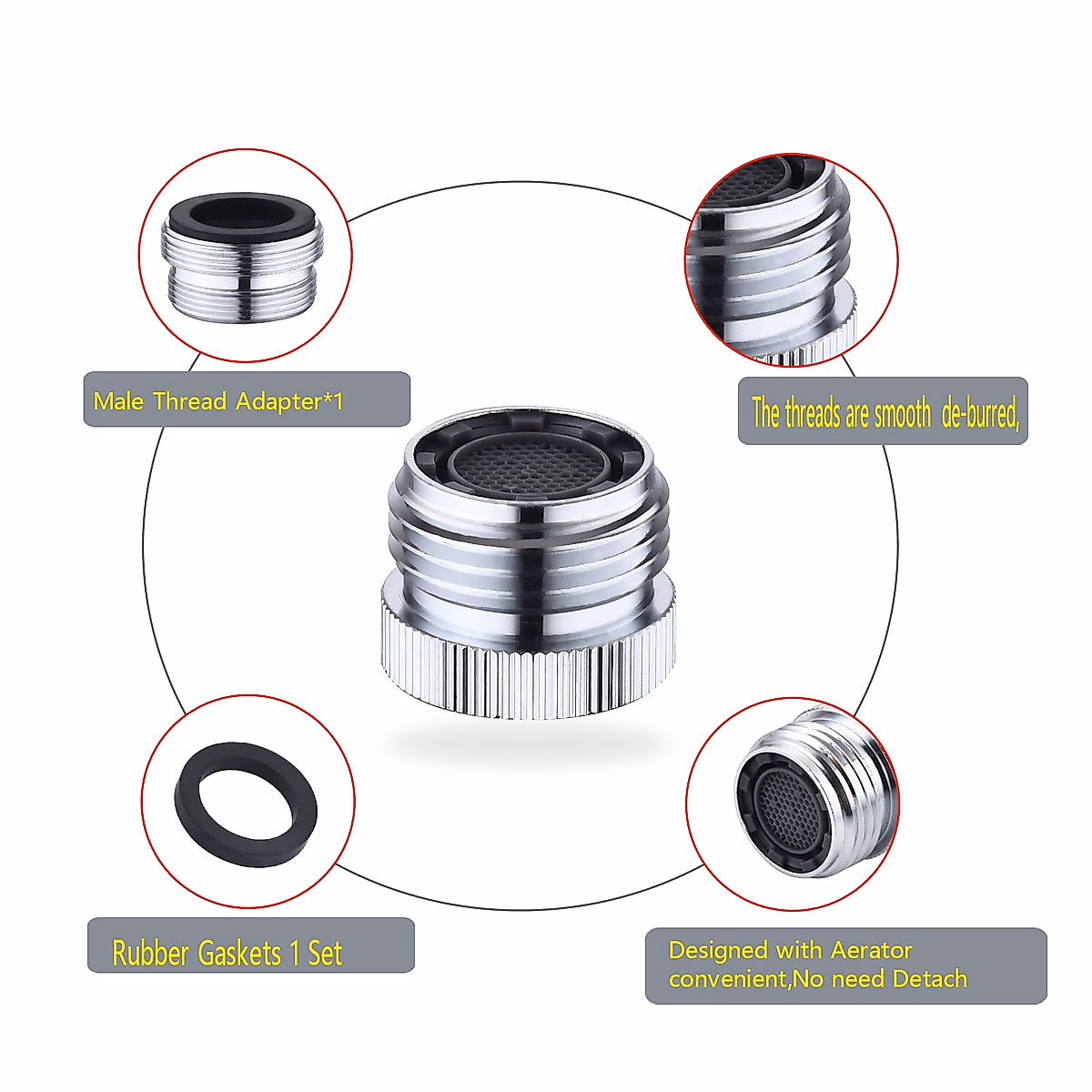 Male Thread Adapter*1

The threads are smooth de-burred,

Rubber Gaskets 1 Set

Designed with Aerator convenient,No need Detach