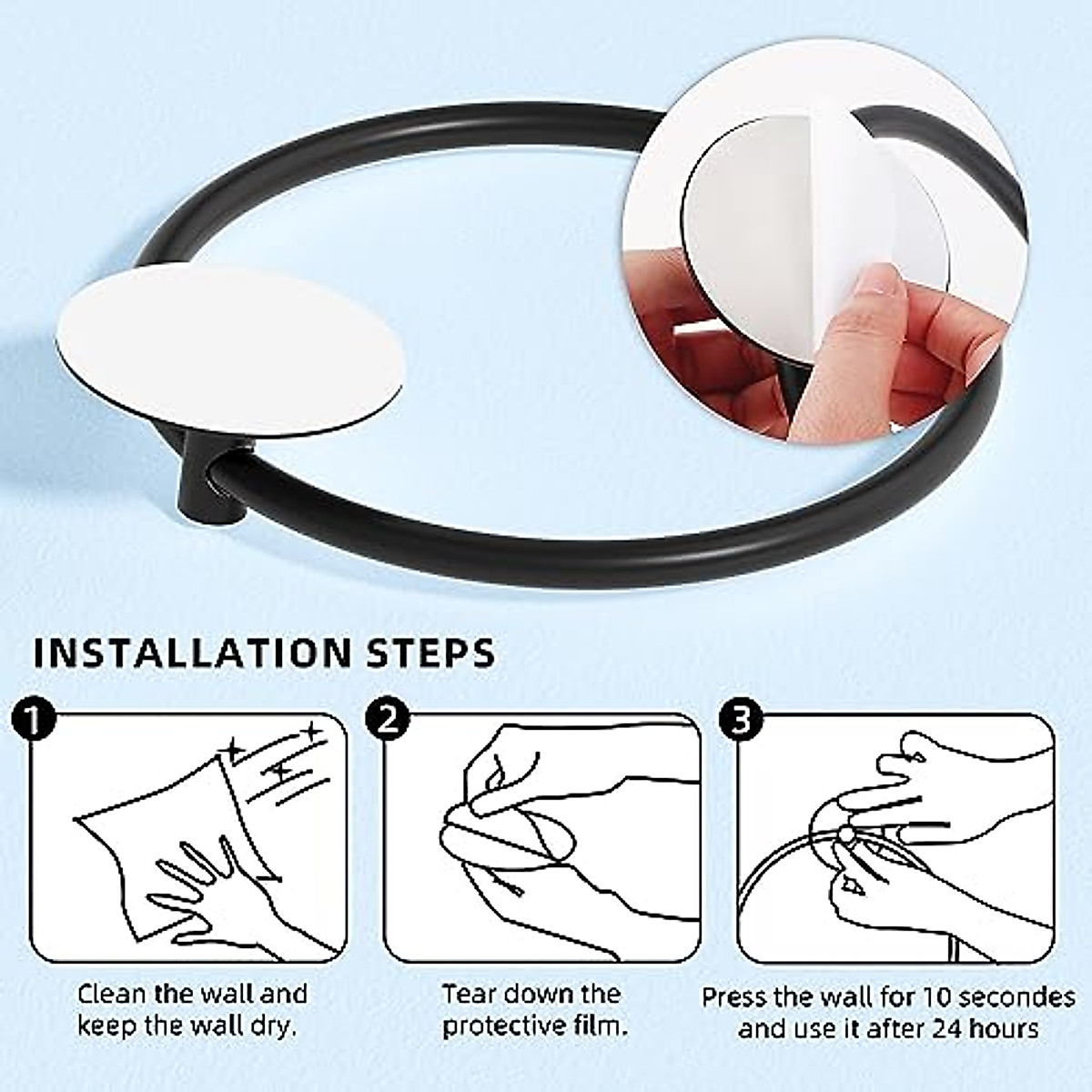 INSTALLATION STEPS

1

Clean the wall and keep the wall dry.

2

Tear down the protective film.

3

Press the wall for 10 secondes and use it after 24 hours