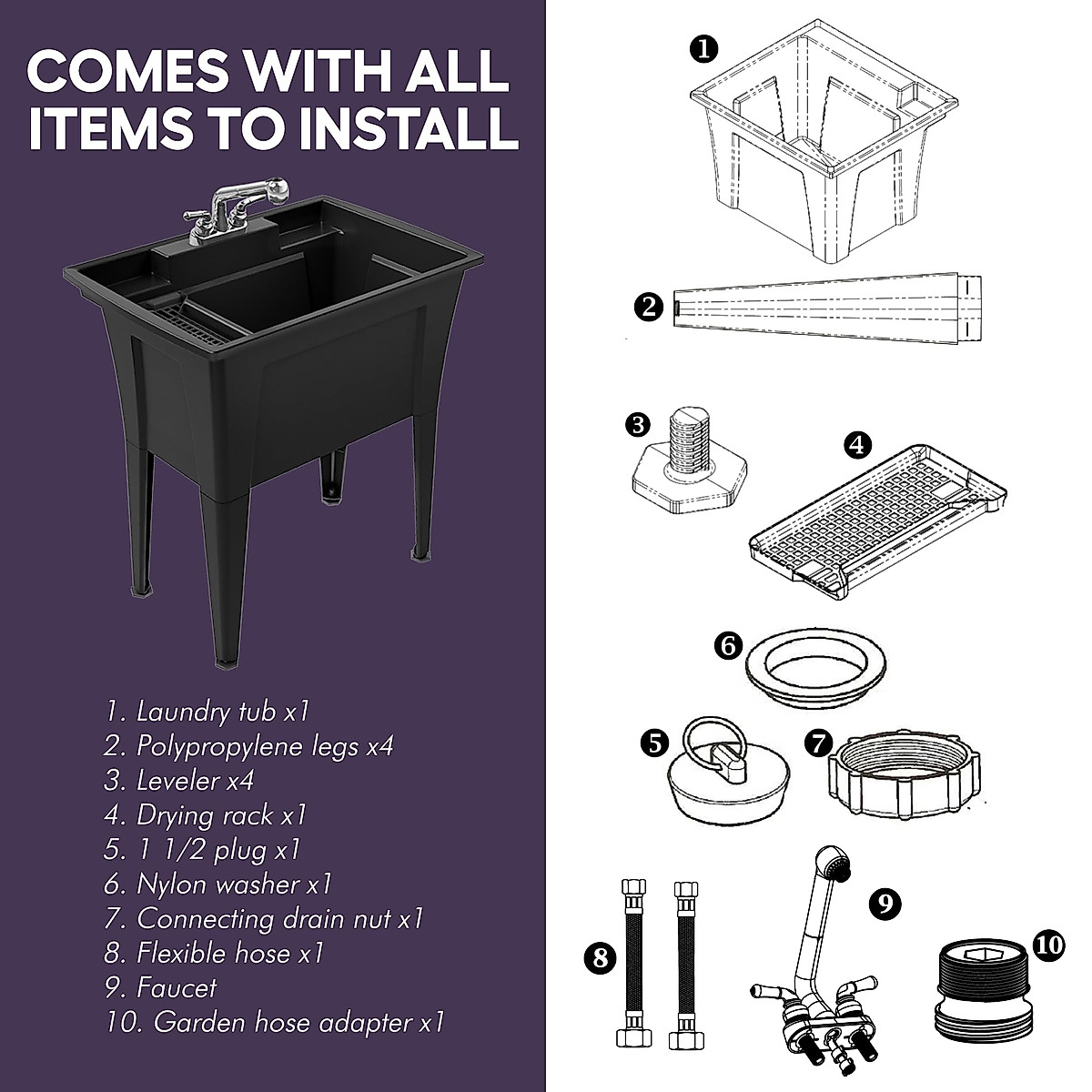 COMES WITH ALL ITEMS TO INSTALL

1. Laundry tub x1
2. Polypropylene legs x4
3. Leveler x4
4. Drying rack x1
5. 1 1/2 plug x1
6. Nylon washer x1
7. Connecting drain nut x1
8. Flexible hose x1
9. Faucet
10. Garden hose adapter x1

1
2
3
4
6
5
7
8
9
10