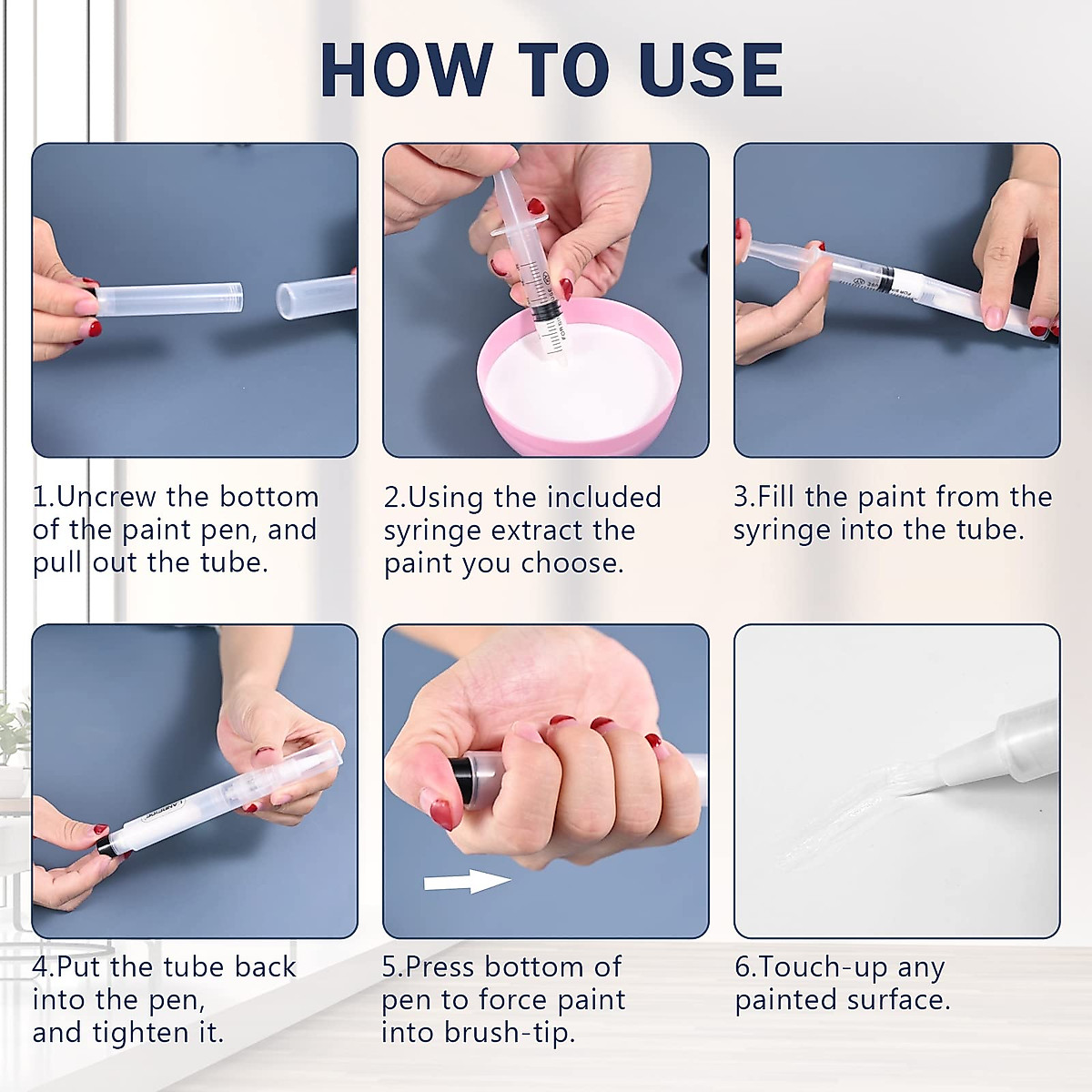 HOW TO USE

1.Uncrew the bottom of the paint pen, and pull out the tube.

2.Using the included syringe extract the paint you choose.

3.Fill the paint from the syringe into the tube.

4.Put the tube back into the pen, and tighten it.

5.Press bottom of pen to force paint into brush-tip.

6.Touch-up any painted surface.