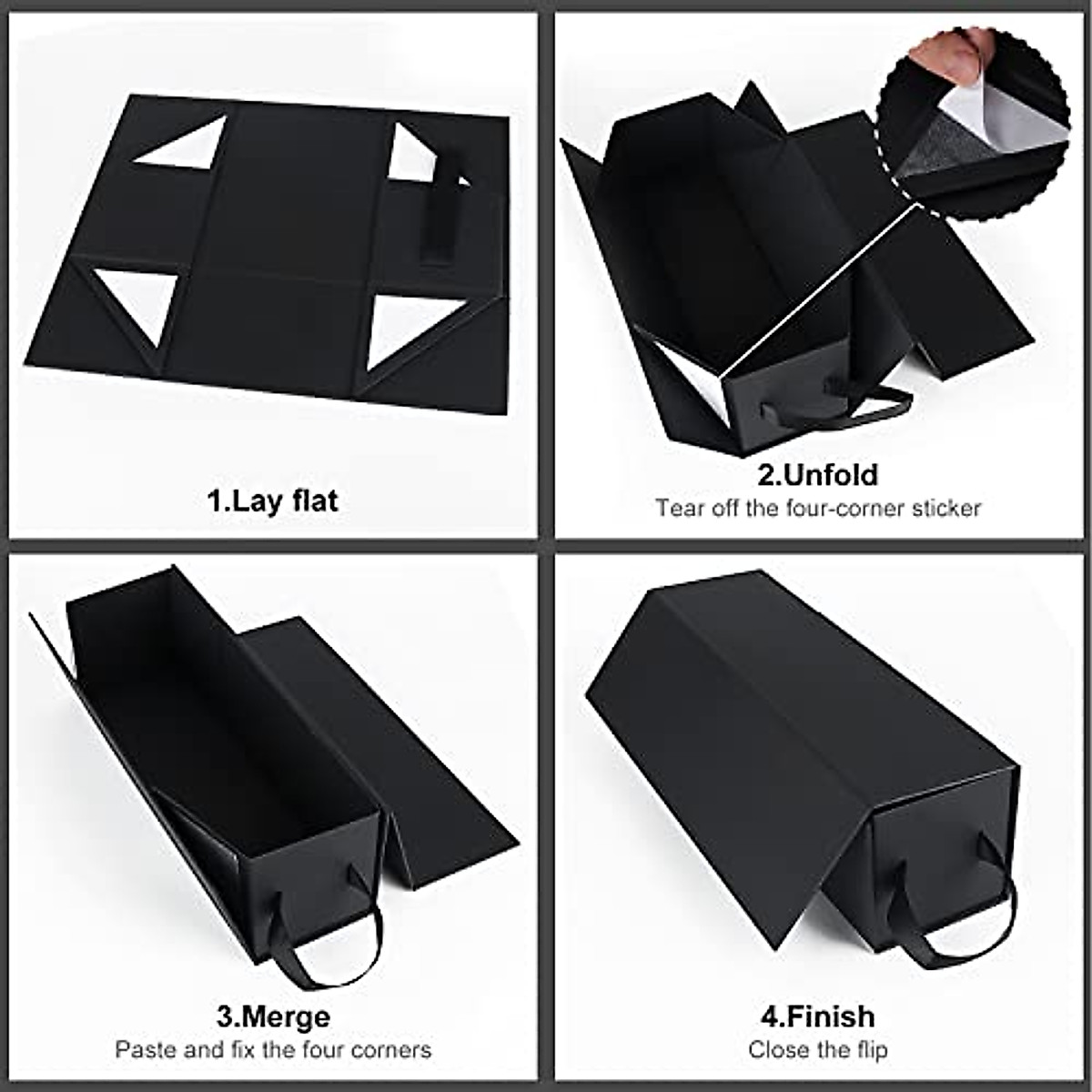 1.Lay flat

2.Unfold
Tear off the four-corner sticker

3.Merge
Paste and fix the four corners

4.Finish
Close the flip