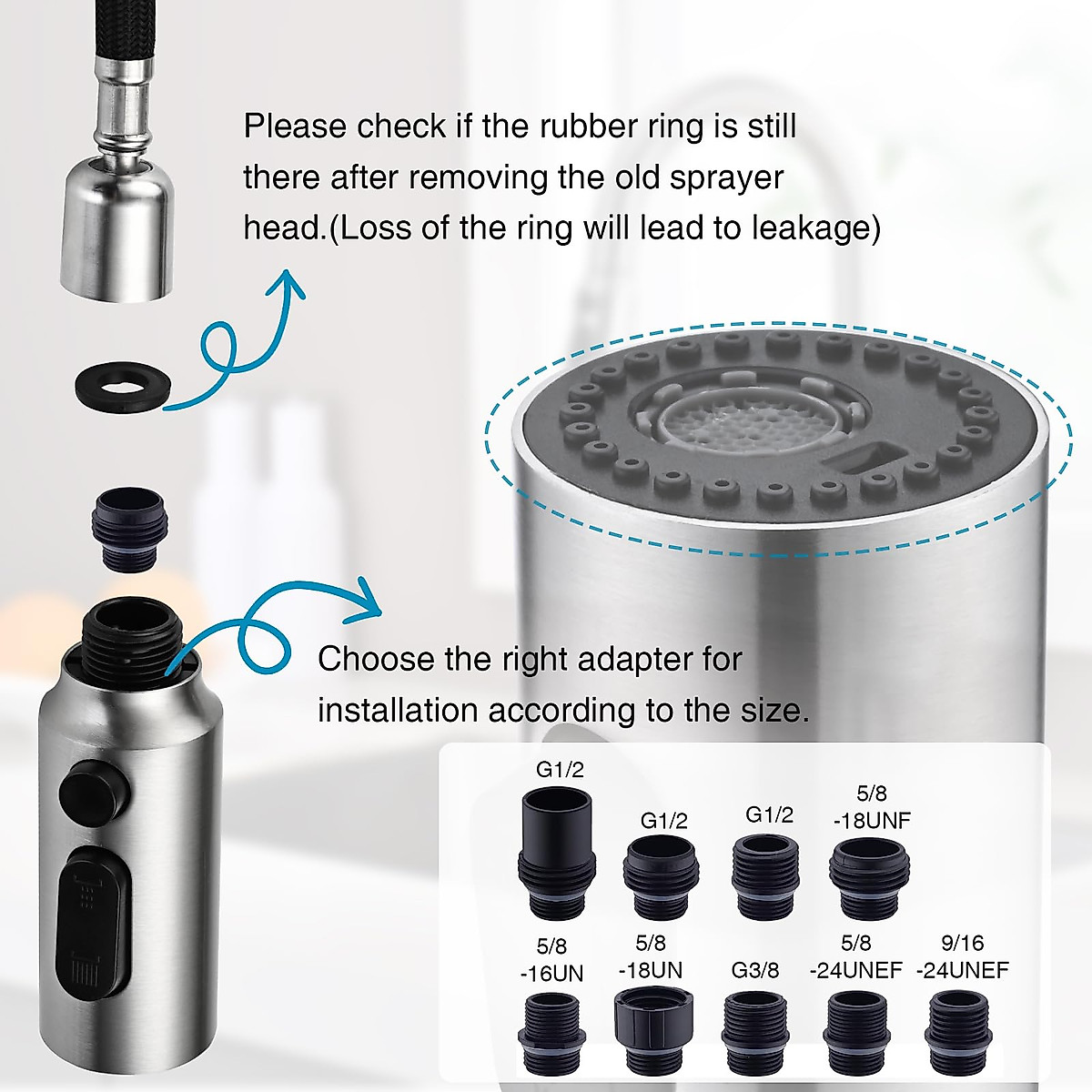 Please check if the rubber ring is still there after removing the old sprayer head.(Loss of the ring will lead to leakage)

Choose the right adapter for installation according to the size.

G1/2

G1/2

G1/2

5/8 -18UNF

5/8 -16UN

5/8 -18UN

G3/8

5/8 -24UNEF

9/16 -24UNEF