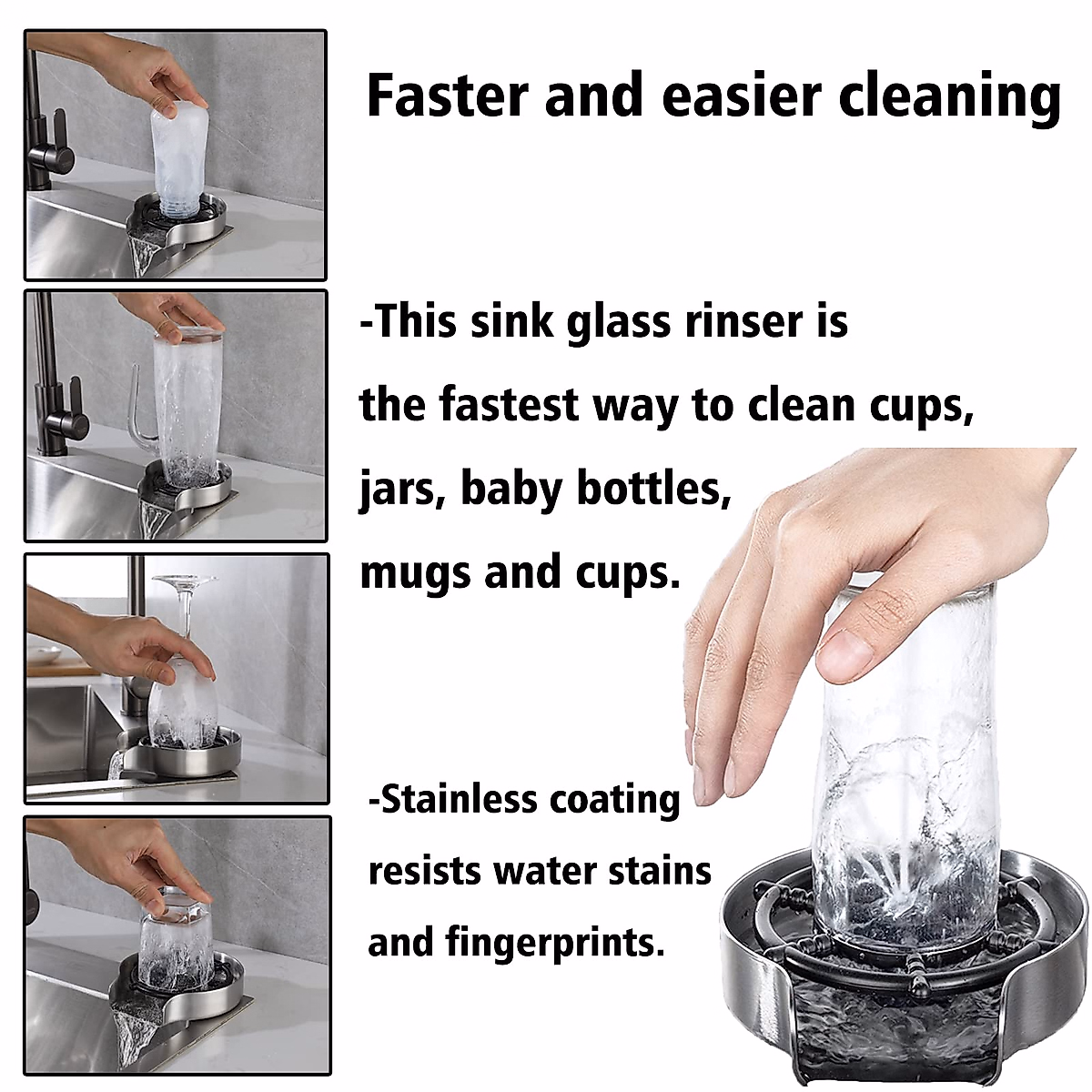 Faster and easier cleaning

-This sink glass rinser is the fastest way to clean cups, jars, baby bottles, mugs and cups.

-Stainless coating resists water stains and fingerprints.