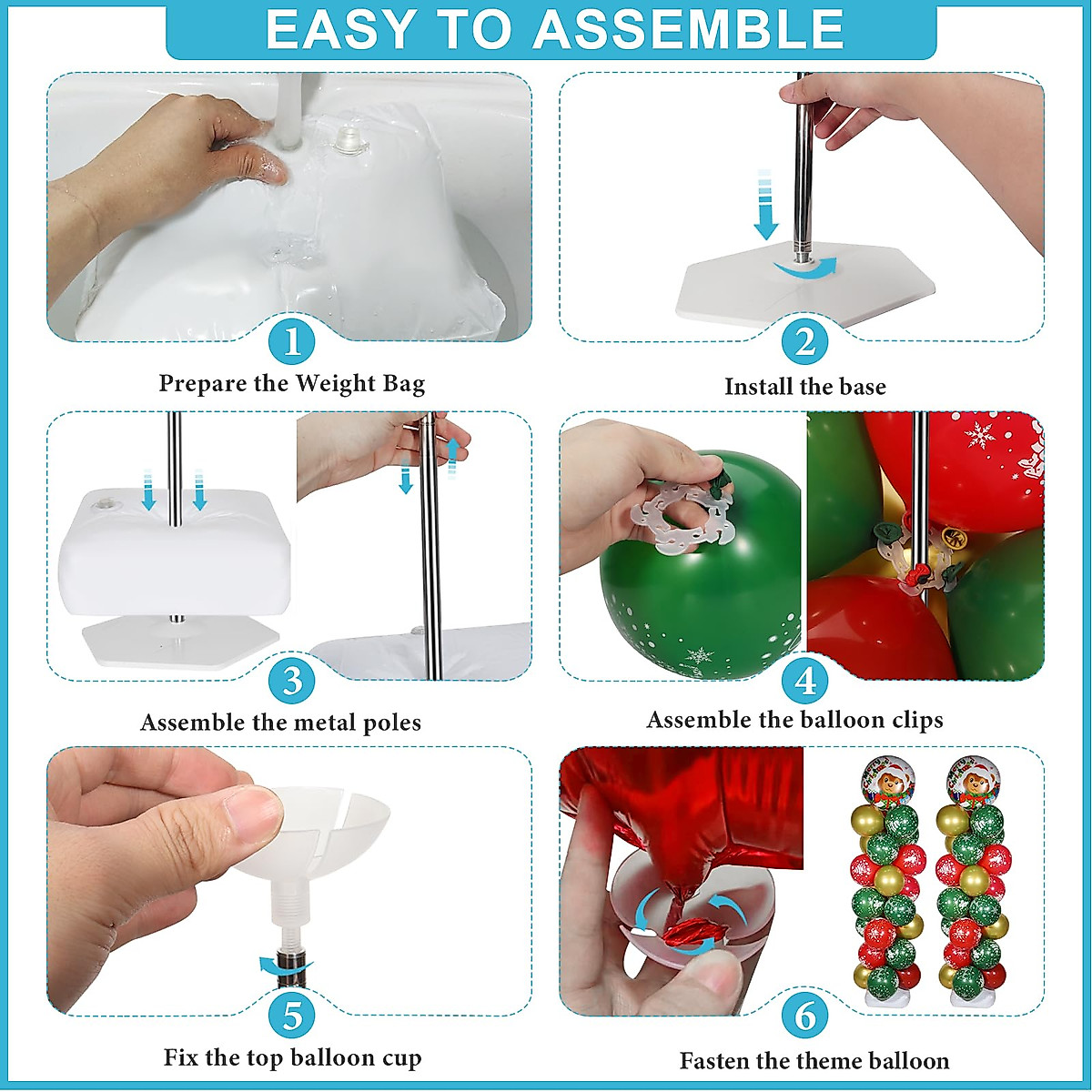 EASY TO ASSEMBLE

1
Prepare the Weight Bag

2
Install the base

3
Assemble the metal poles

4
Assemble the balloon clips

5
Fix the top balloon cup

6
Fasten the theme balloon