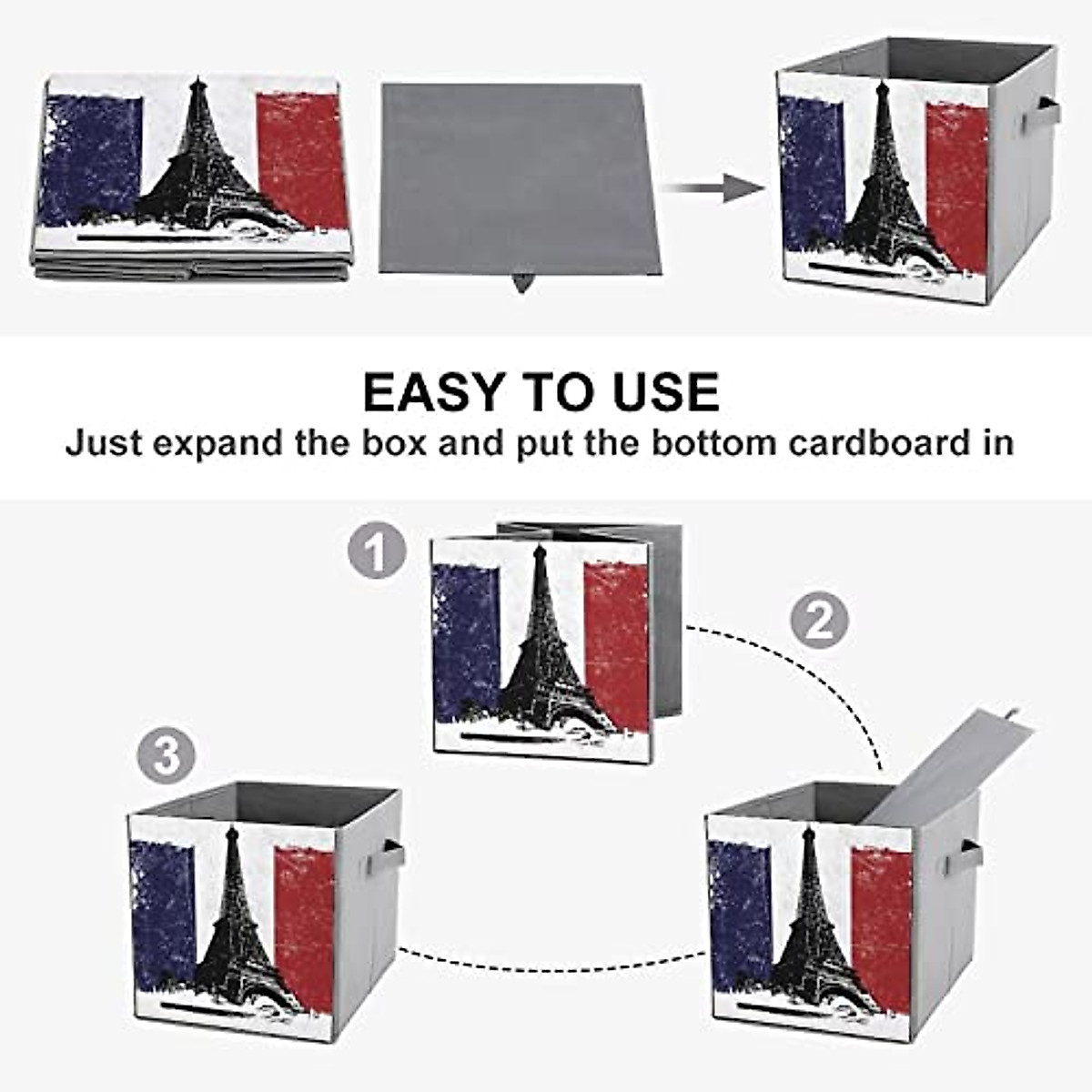 EASY TO USE
Just expand the box and put the bottom cardboard in

1

2

3