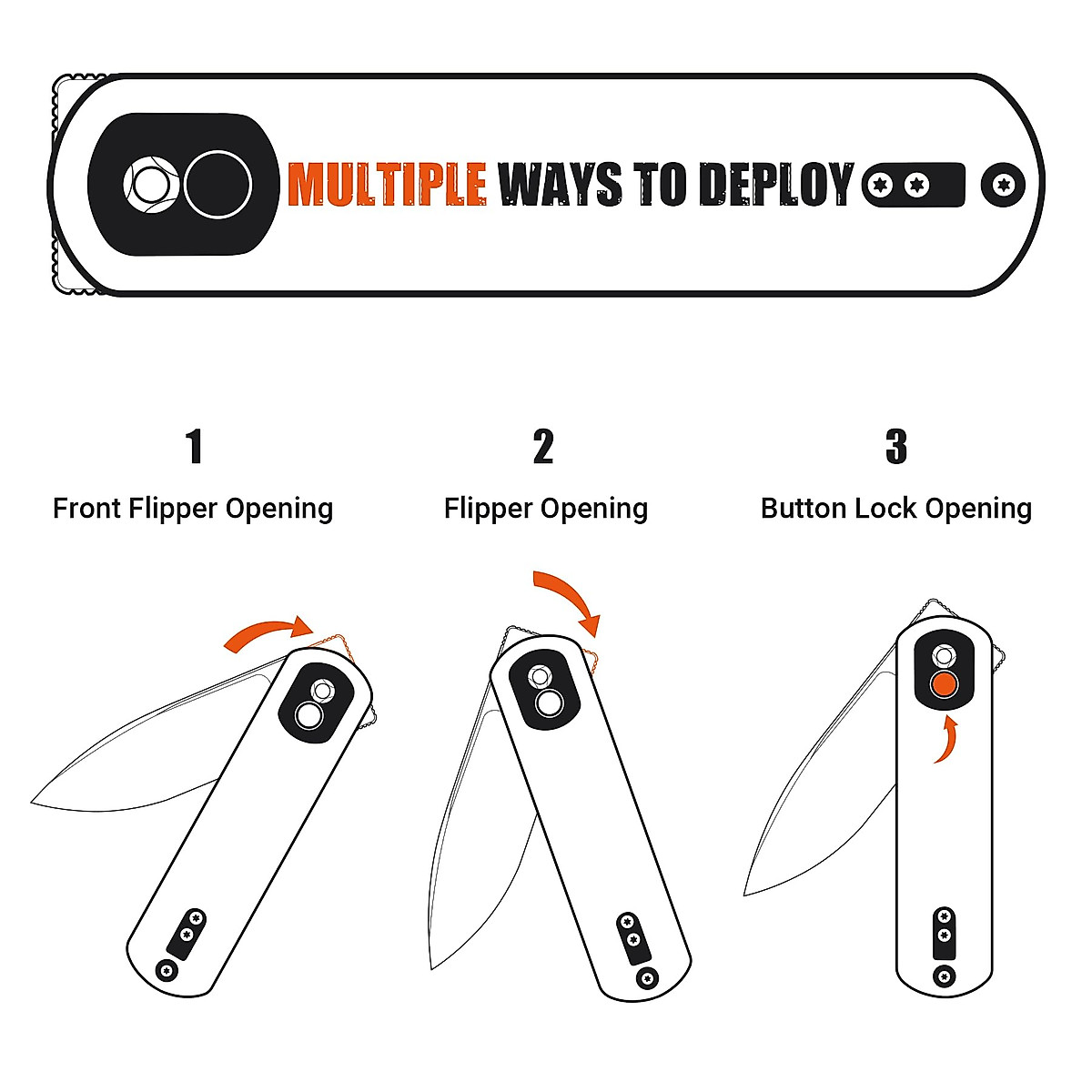 MULTIPLE WAYS TO DEPLOY

1
Front Flipper Opening

2
Flipper Opening

3
Button Lock Opening