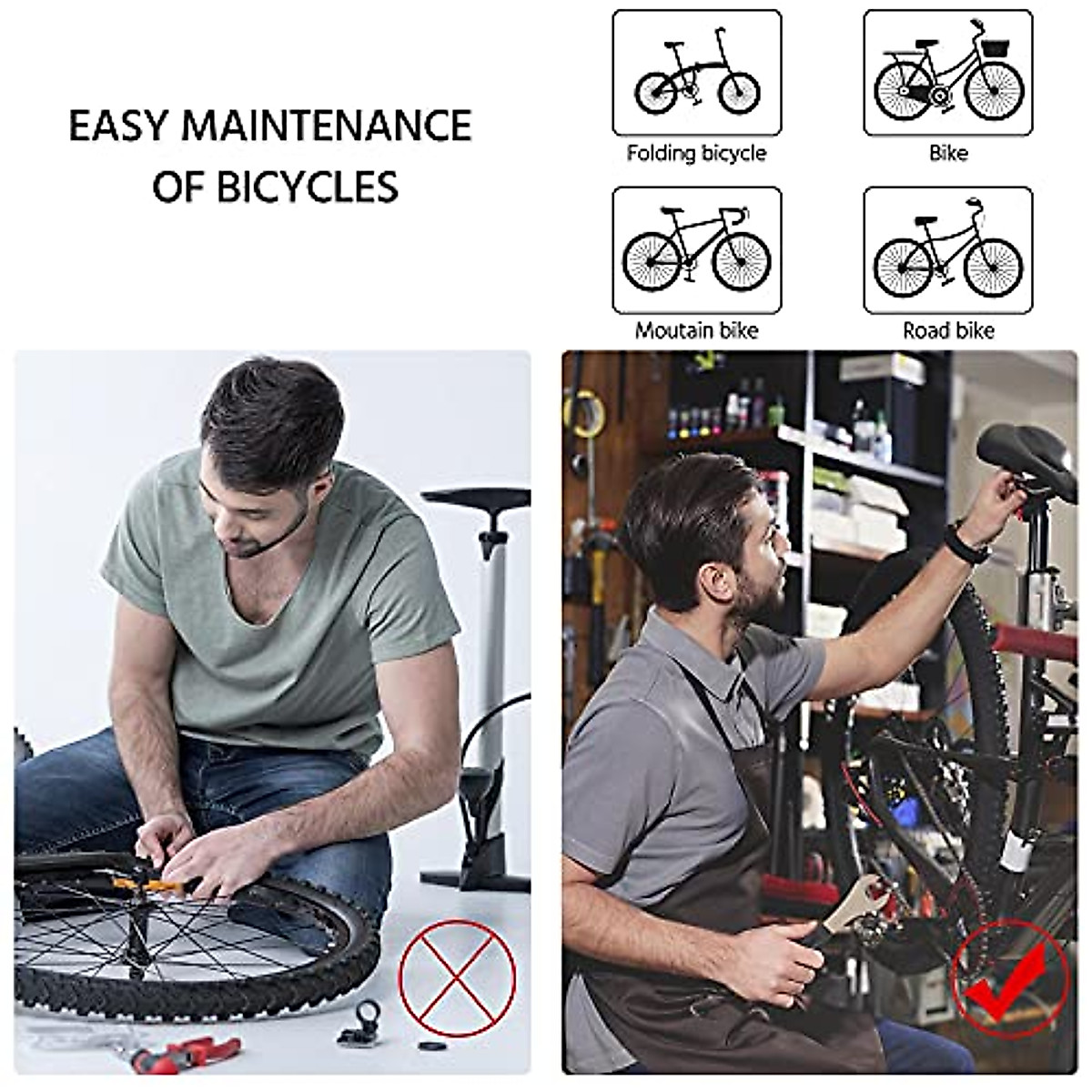 EASY MAINTENANCE OF BICYCLES

Folding bicycle

Bike

Moutain bike

Road bike