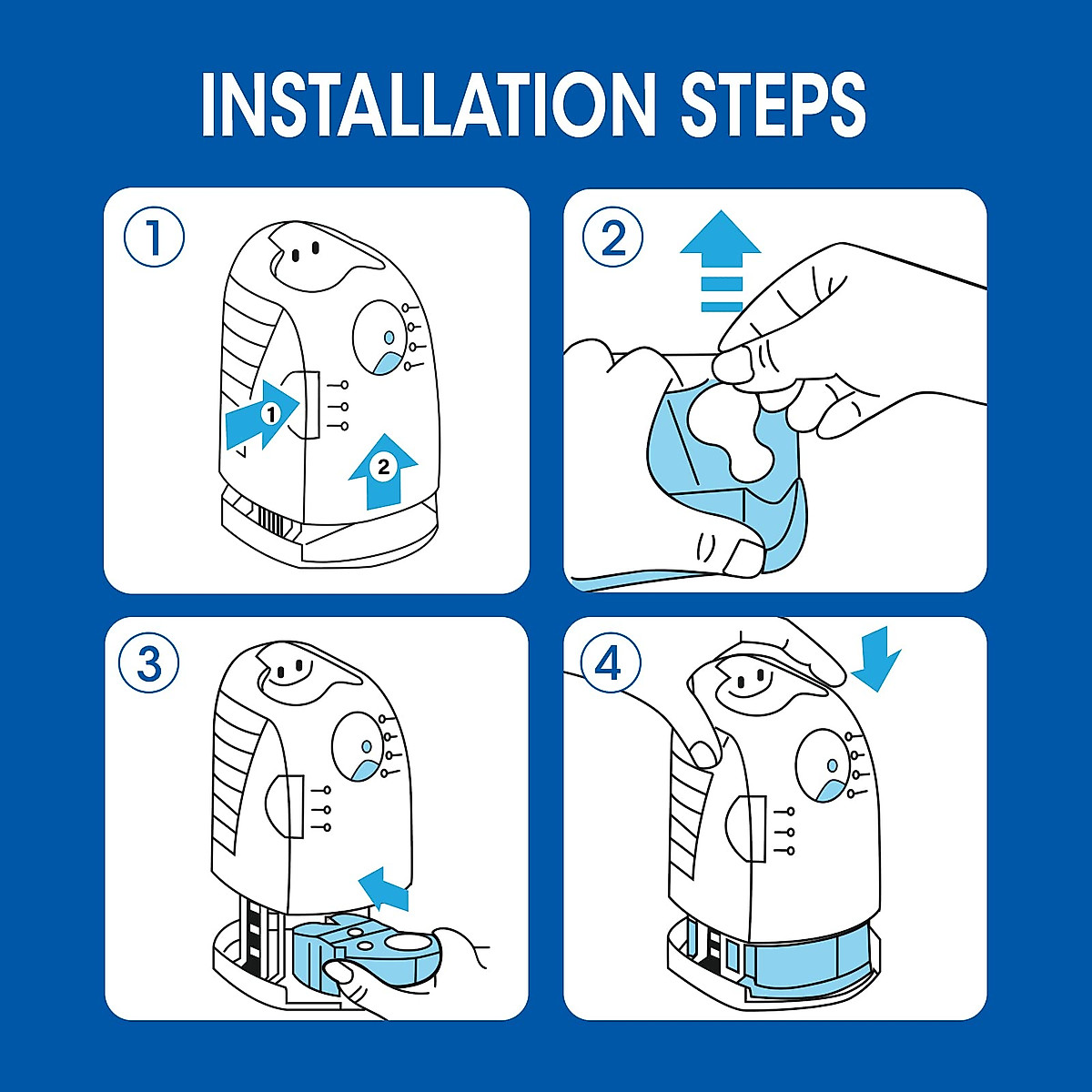 INSTALLATION STEPS

1

1

2

2

3

4