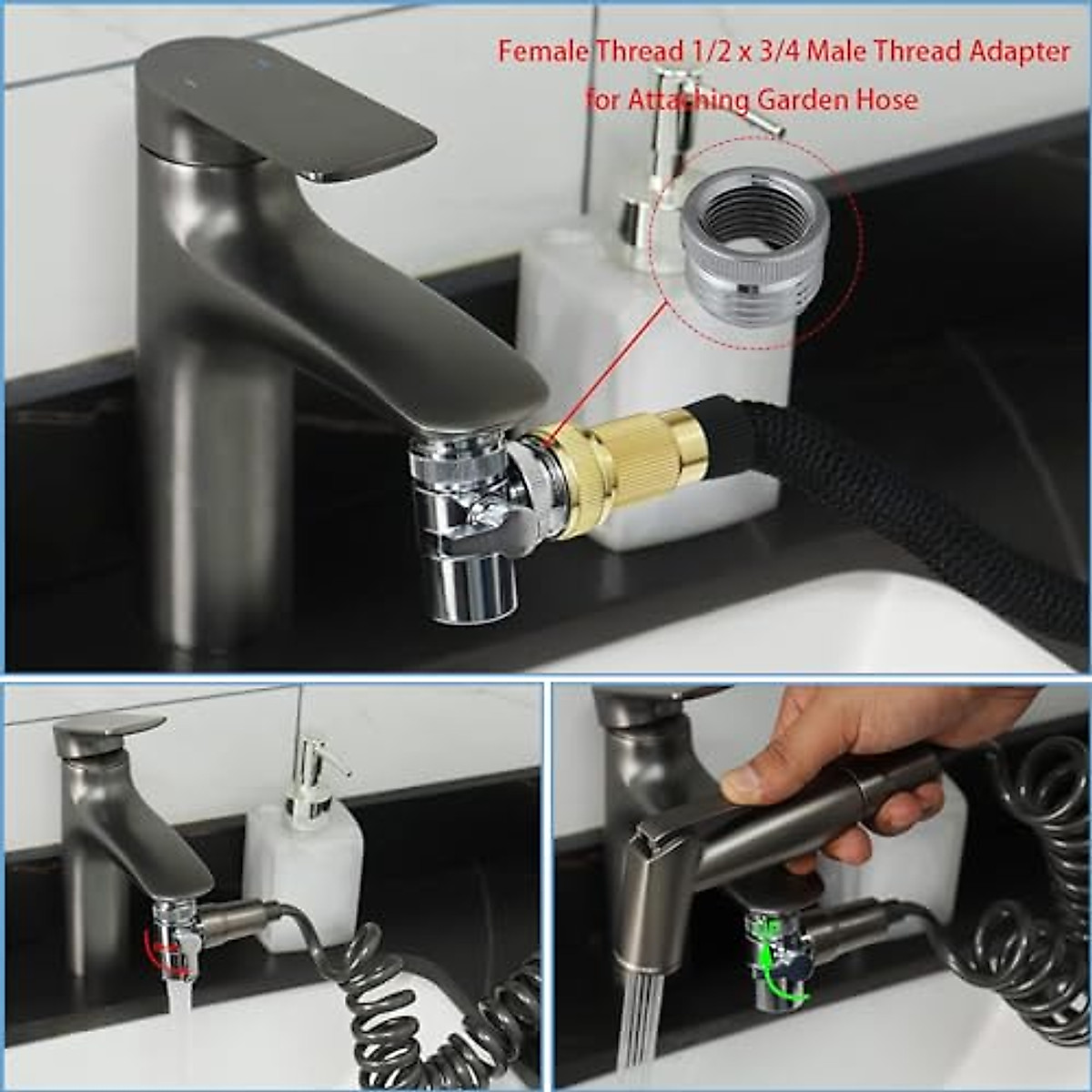 Female Thread 1/2 x 3/4 Male Thread Adapter for Attaching Garden Hose