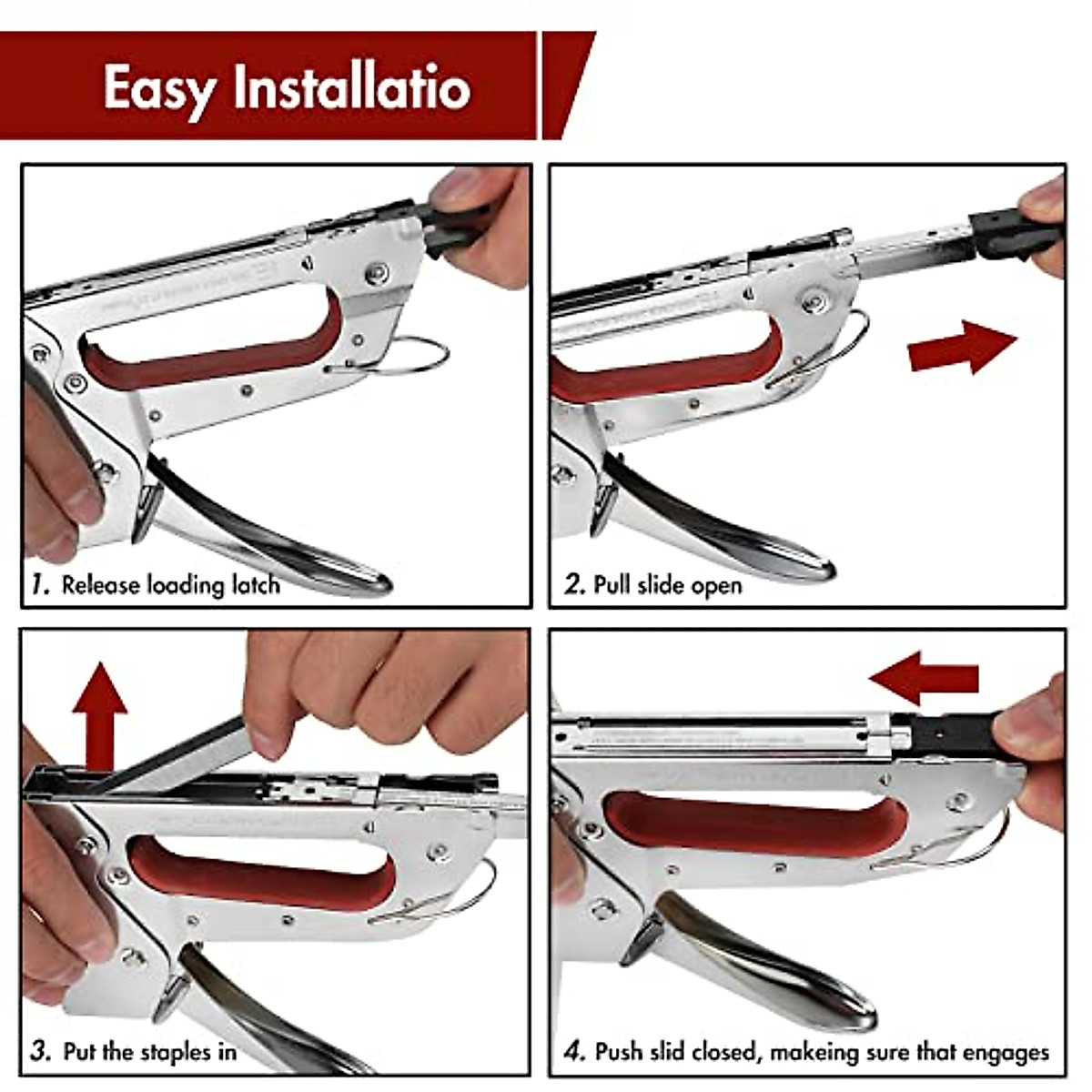 Easy Installatio

1. Release loading latch

2. Pull slide open

3. Put the staples in

4. Push slid closed, makeing sure that engages