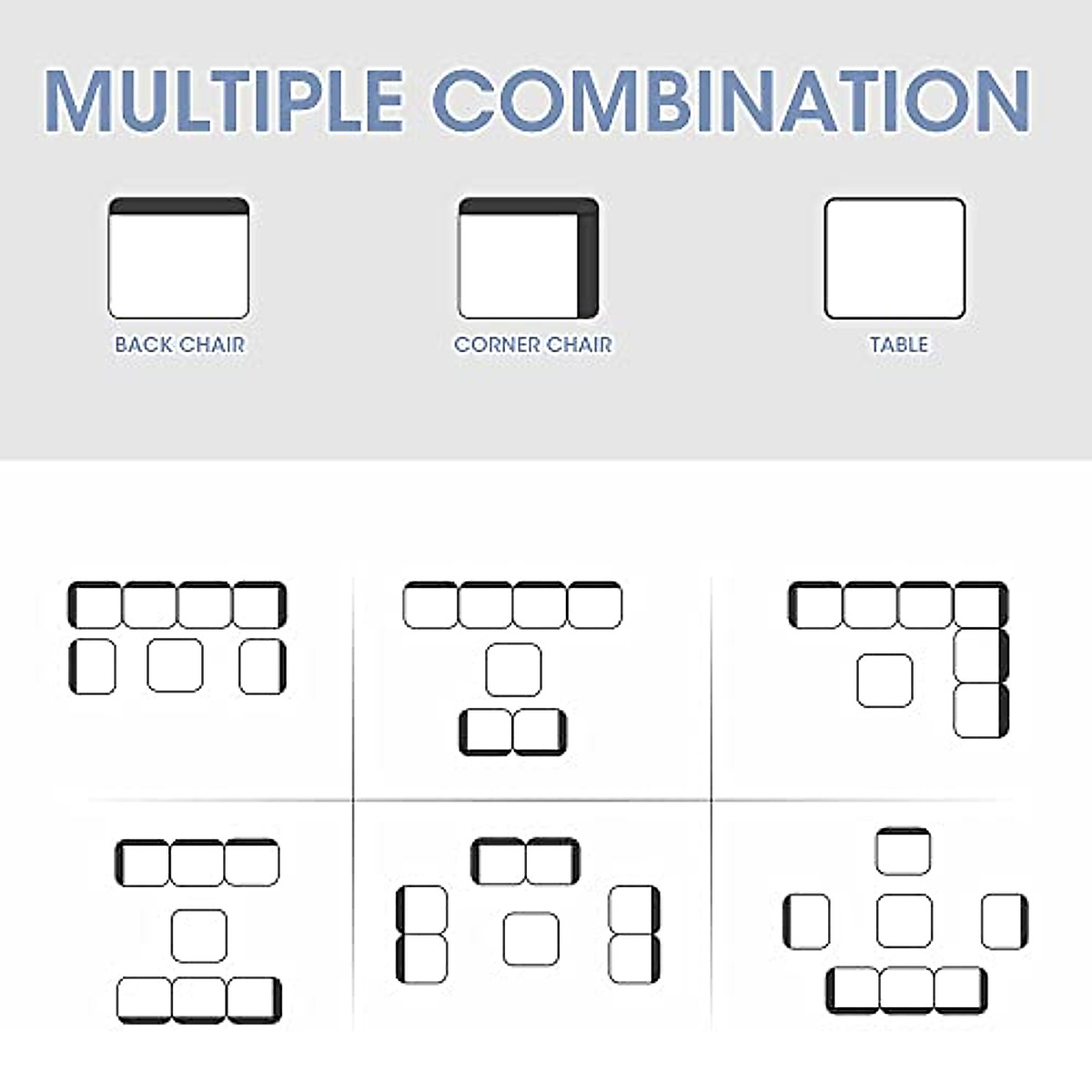 MULTIPLE COMBINATION

BACK CHAIR

CORNER CHAIR

TABLE