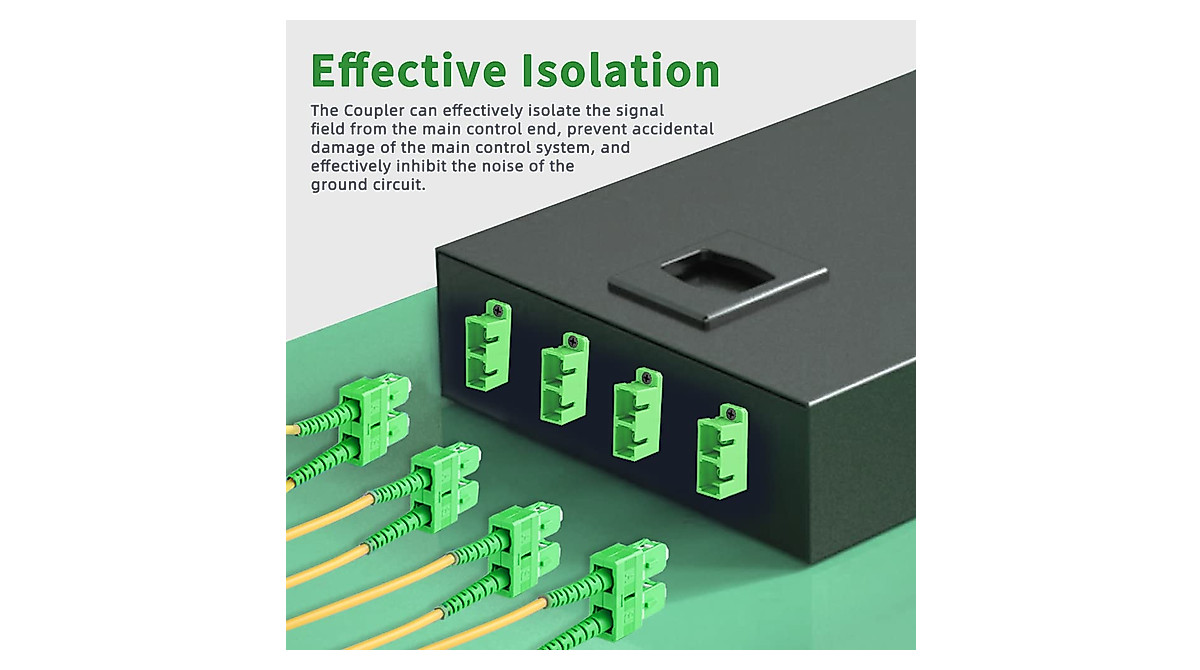 Effective Isolation

The Coupler can effectively isolate the signal field from the main control end, prevent accidental damage of the main control system, and effectively inhibit the noise of the ground circuit.