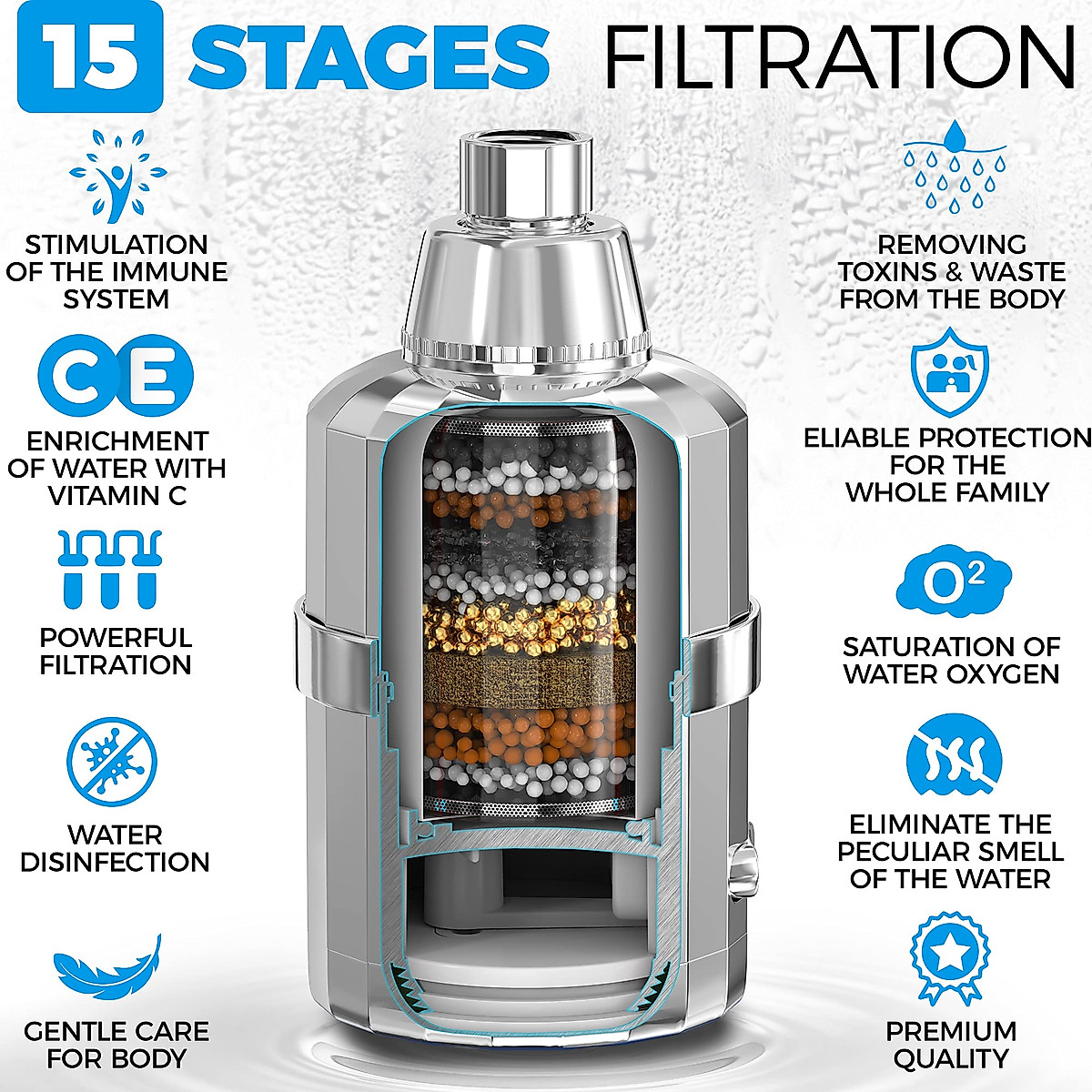 15 STAGES FILTRATION

STIMULATION OF THE IMMUNE SYSTEM

CE

ENRICHMENT OF WATER WITH VITAMIN C

POWERFUL FILTRATION

WATER DISINFECTION

GENTLE CARE FOR BODY

REMOVING TOXINS & WASTE FROM THE BODY

ELIABLE PROTECTION FOR THE WHOLE FAMILY

$O^2$

SATURATION OF WATER OXYGEN

ELIMINATE THE PECULIAR SMELL OF THE WATER

PREMIUM QUALITY