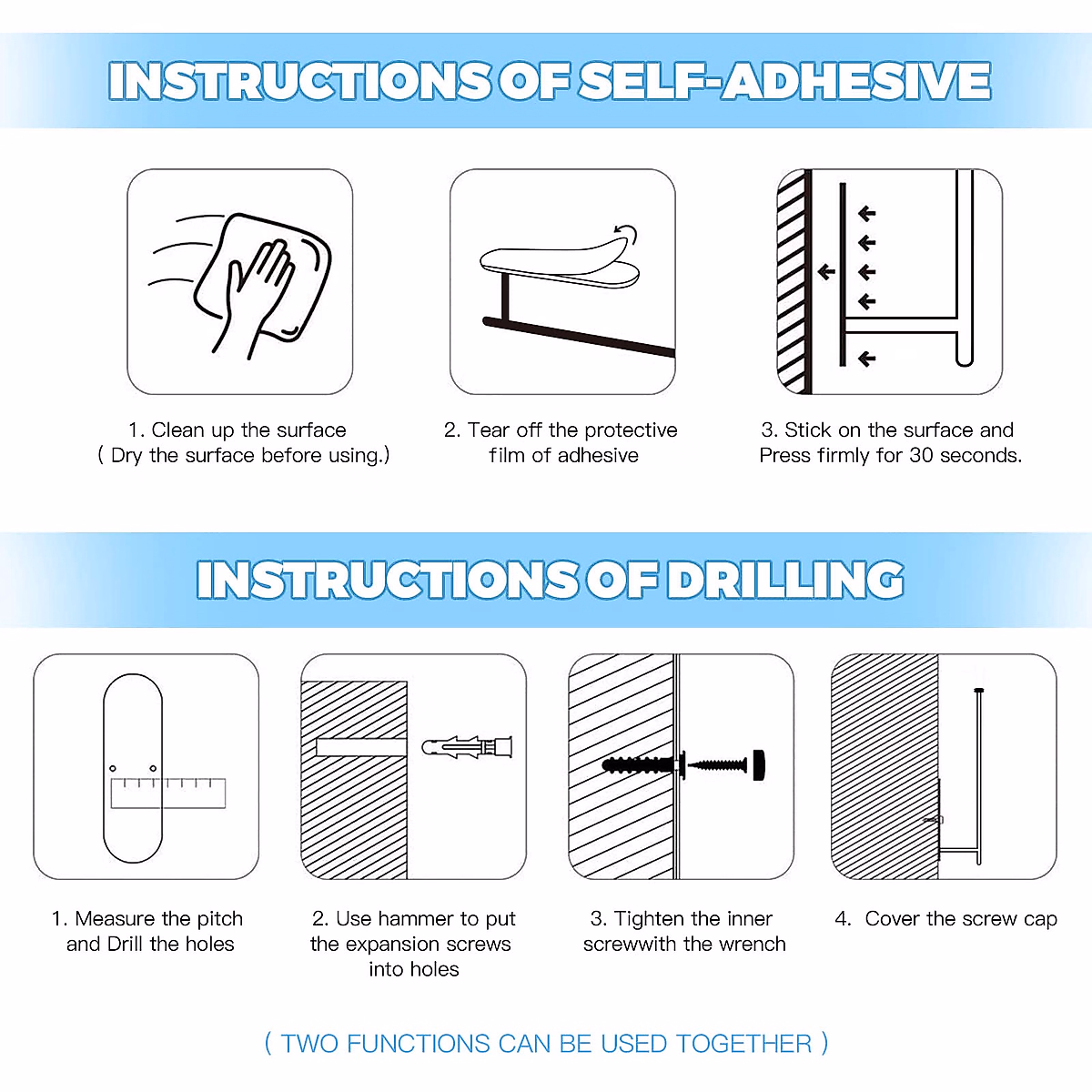 INSTRUCTIONS OF SELF-ADHESIVE

1. Clean up the surface
( Dry the surface before using.)

2. Tear off the protective film of adhesive

3. Stick on the surface and Press firmly for 30 seconds.

INSTRUCTIONS OF DRILLING

1. Measure the pitch and Drill the holes

2. Use hammer to put the expansion screws into holes

3. Tighten the inner screwwith the wrench

4. Cover the screw cap

( TWO FUNCTIONS CAN BE USED TOGETHER )