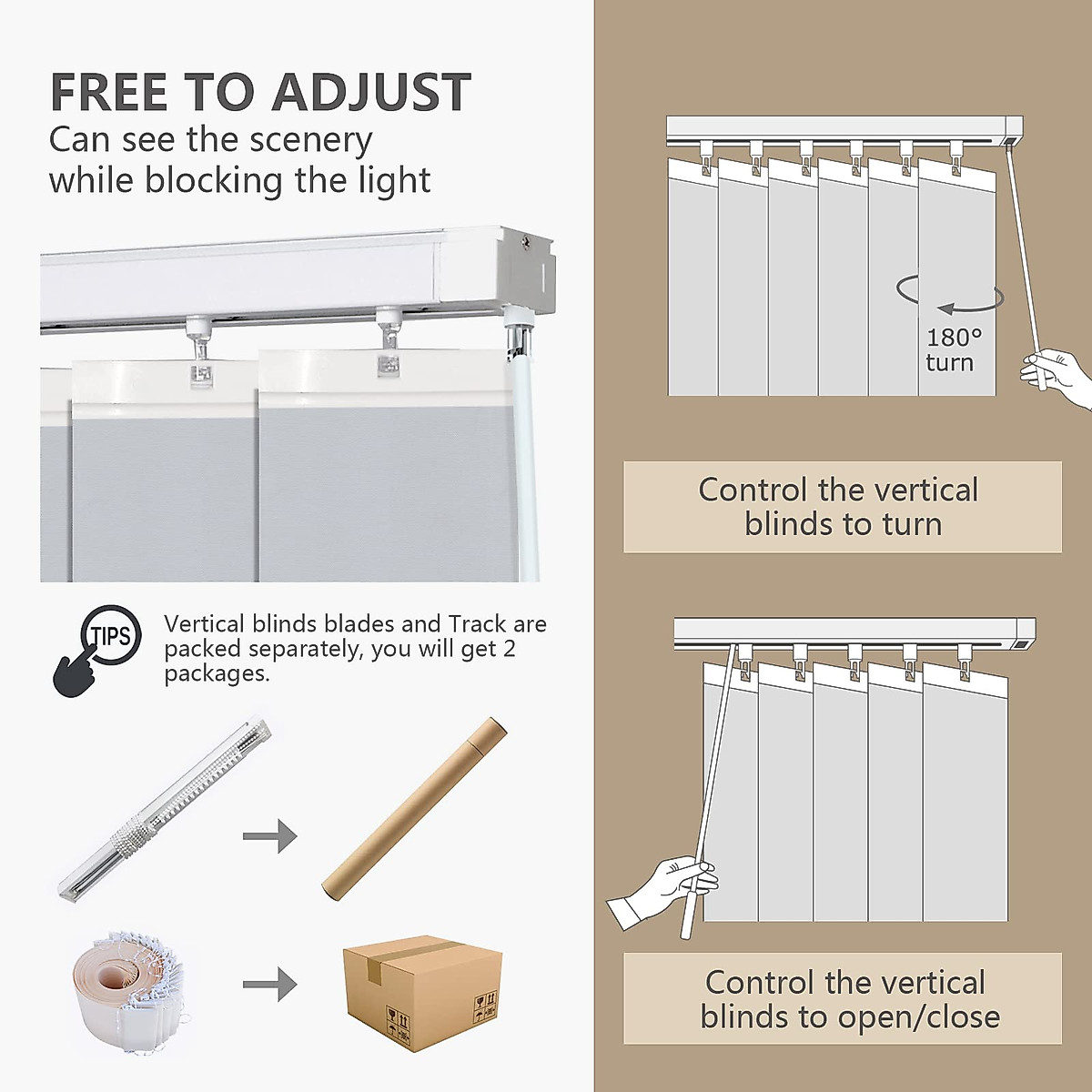 FREE TO ADJUST
Can see the scenery while blocking the light

TIPS
Vertical blinds blades and Track are packed separately, you will get 2 packages.

180° turn

Control the vertical blinds to turn

Control the vertical blinds to open/close