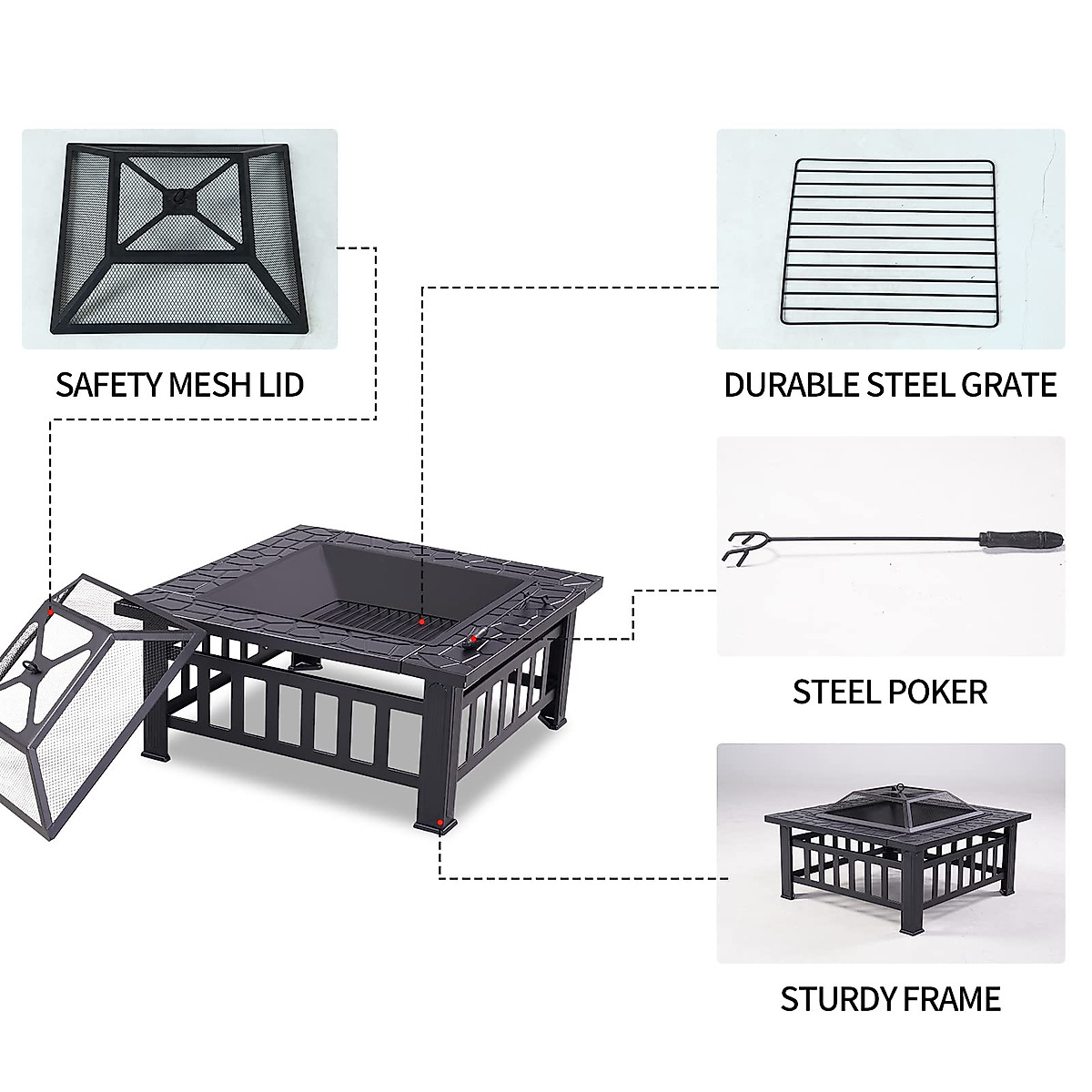 SAFETY MESH LID

DURABLE STEEL GRATE

STEEL POKER

STURDY FRAME