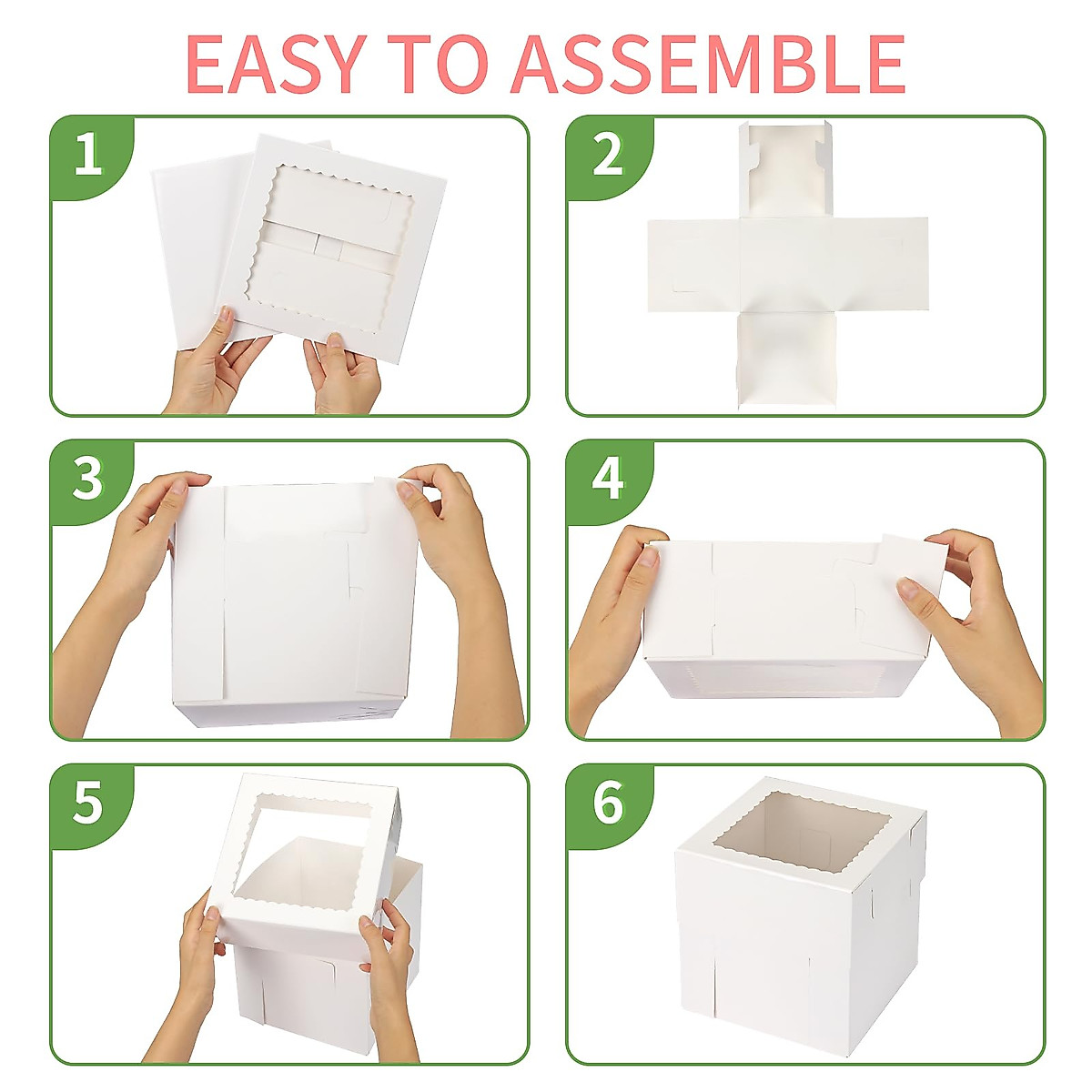 EASY TO ASSEMBLE

1

2

3

4

5

6