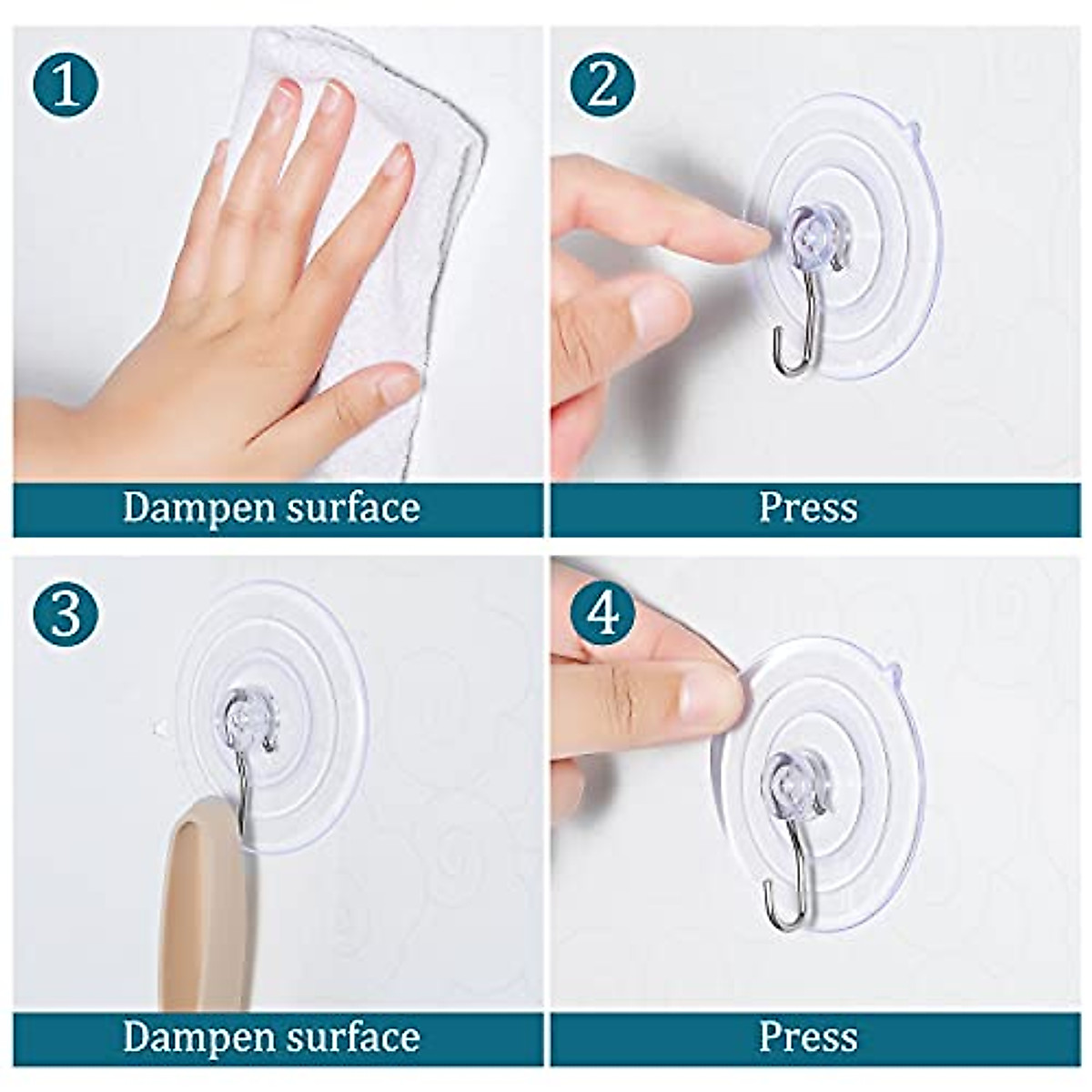 1
Dampen surface

2
Press

3
Dampen surface

4
Press