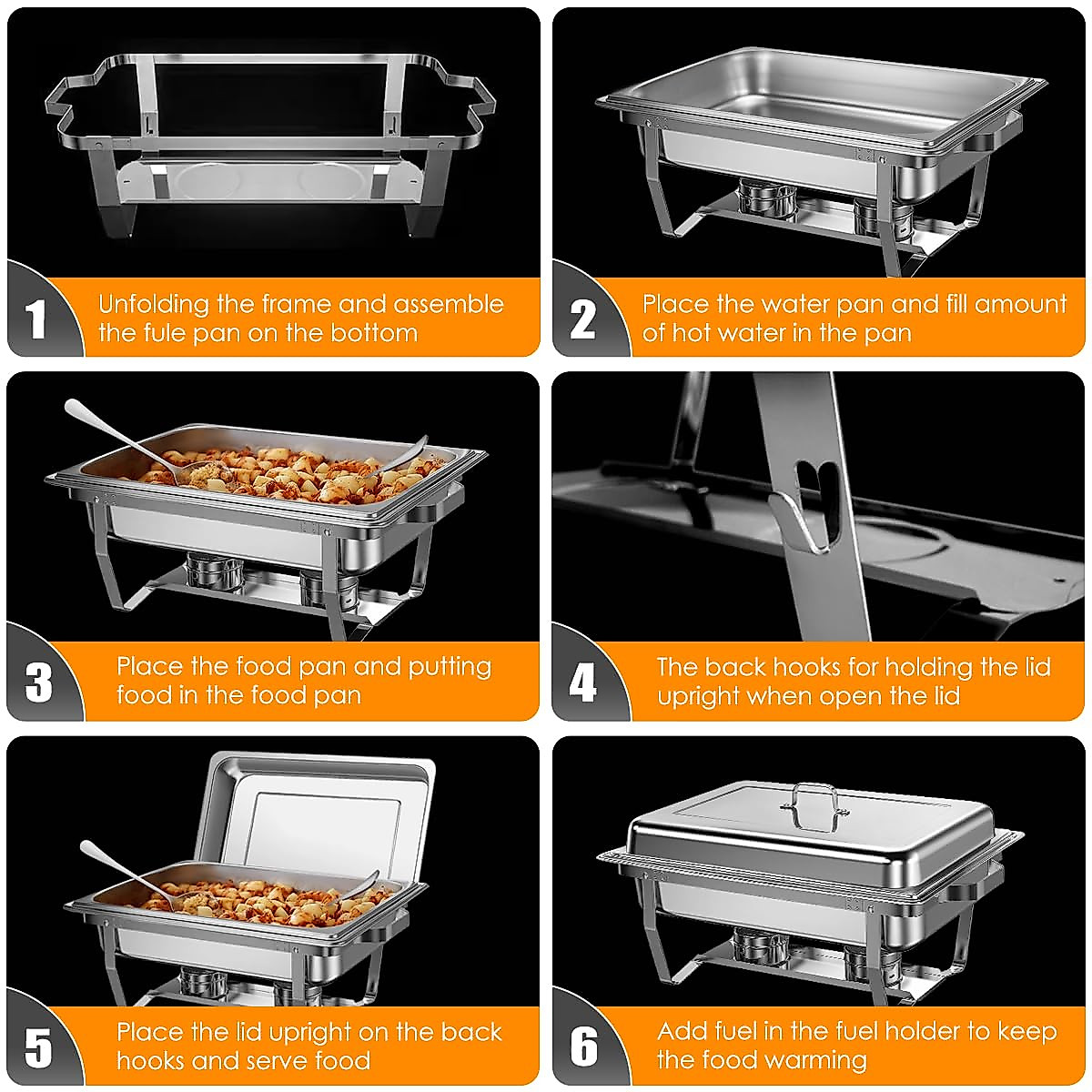 1 Unfolding the frame and assemble the fule pan on the bottom

2 Place the water pan and fill amount of hot water in the pan

3 Place the food pan and putting food in the food pan

4 The back hooks for holding the lid upright when open the lid

5 Place the lid upright on the back hooks and serve food

6 Add fuel in the fuel holder to keep the food warming