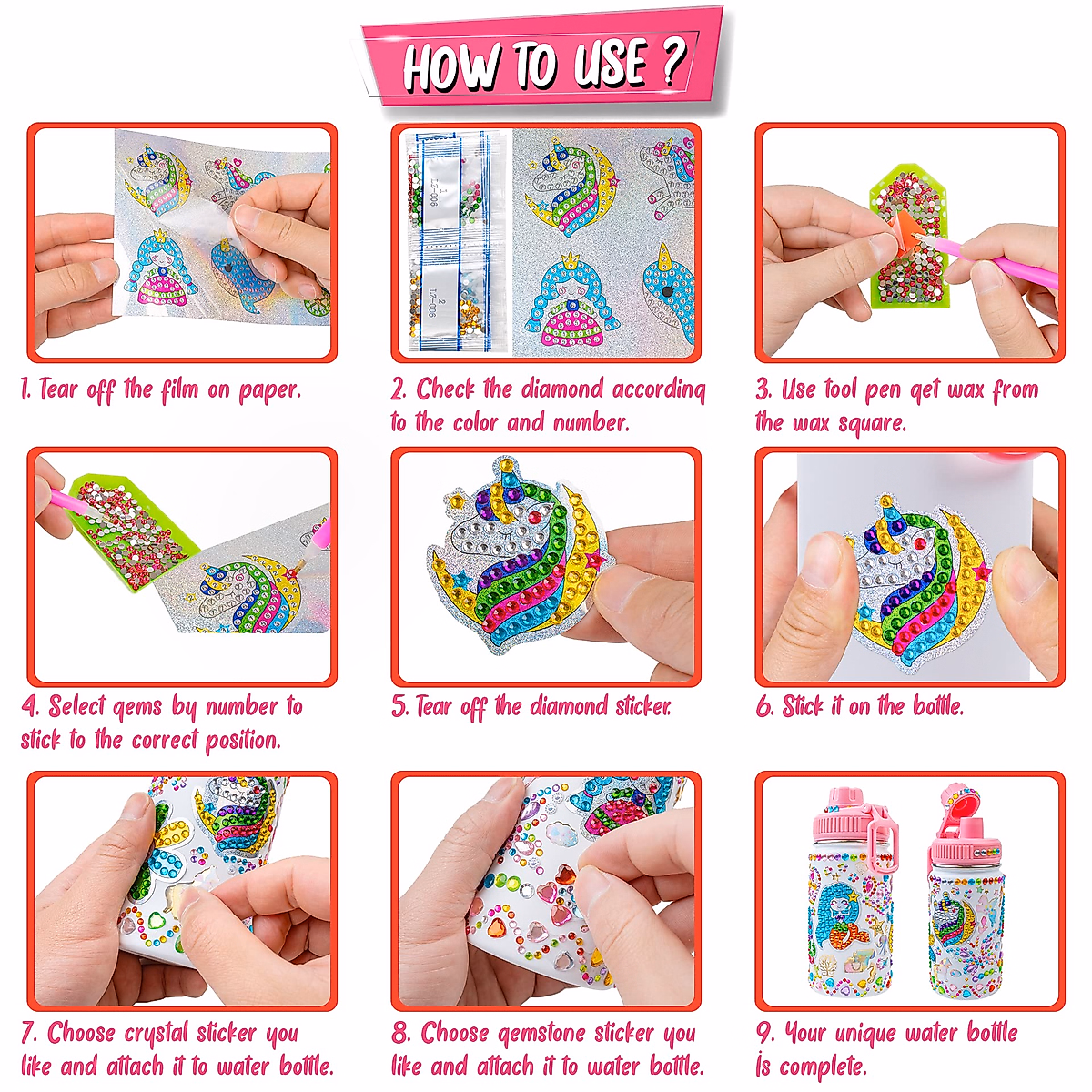 HOW TO USE ?

1. Tear off the film on paper.

2. Check the diamond according to the color and number.

3. Use tool pen get wax from the wax square.

4. Select gems by number to stick to the correct position.

5. Tear off the diamond sticker.

6. Stick it on the bottle.

7. Choose crystal sticker you like and attach it to water bottle.

8. Choose gemstone sticker you like and attach it to water bottle.

9. Your unique water bottle is complete.