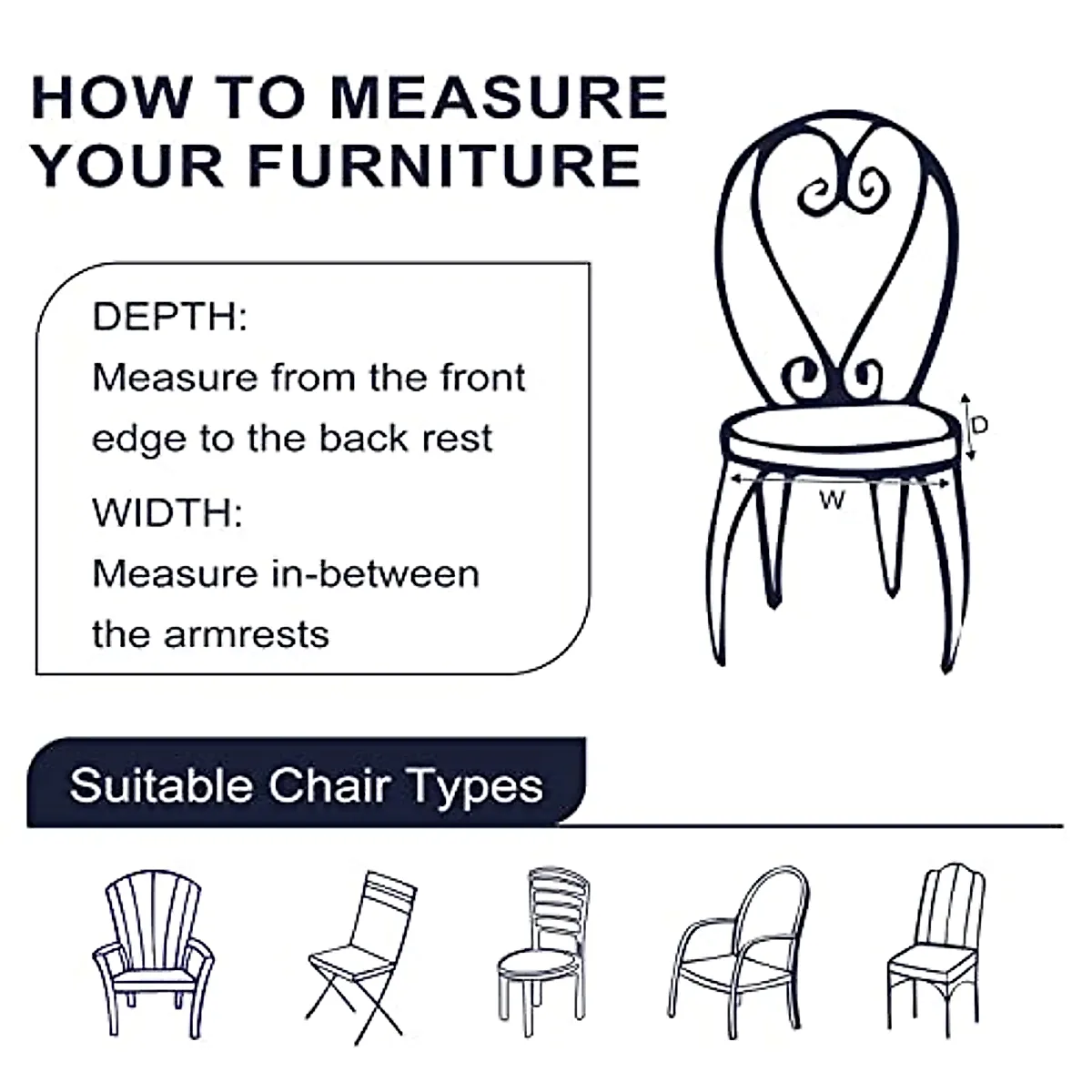 HOW TO MEASURE YOUR FURNITURE

DEPTH:
Measure from the front edge to the back rest

WIDTH:
Measure in-between the armrests

D

W

Suitable Chair Types