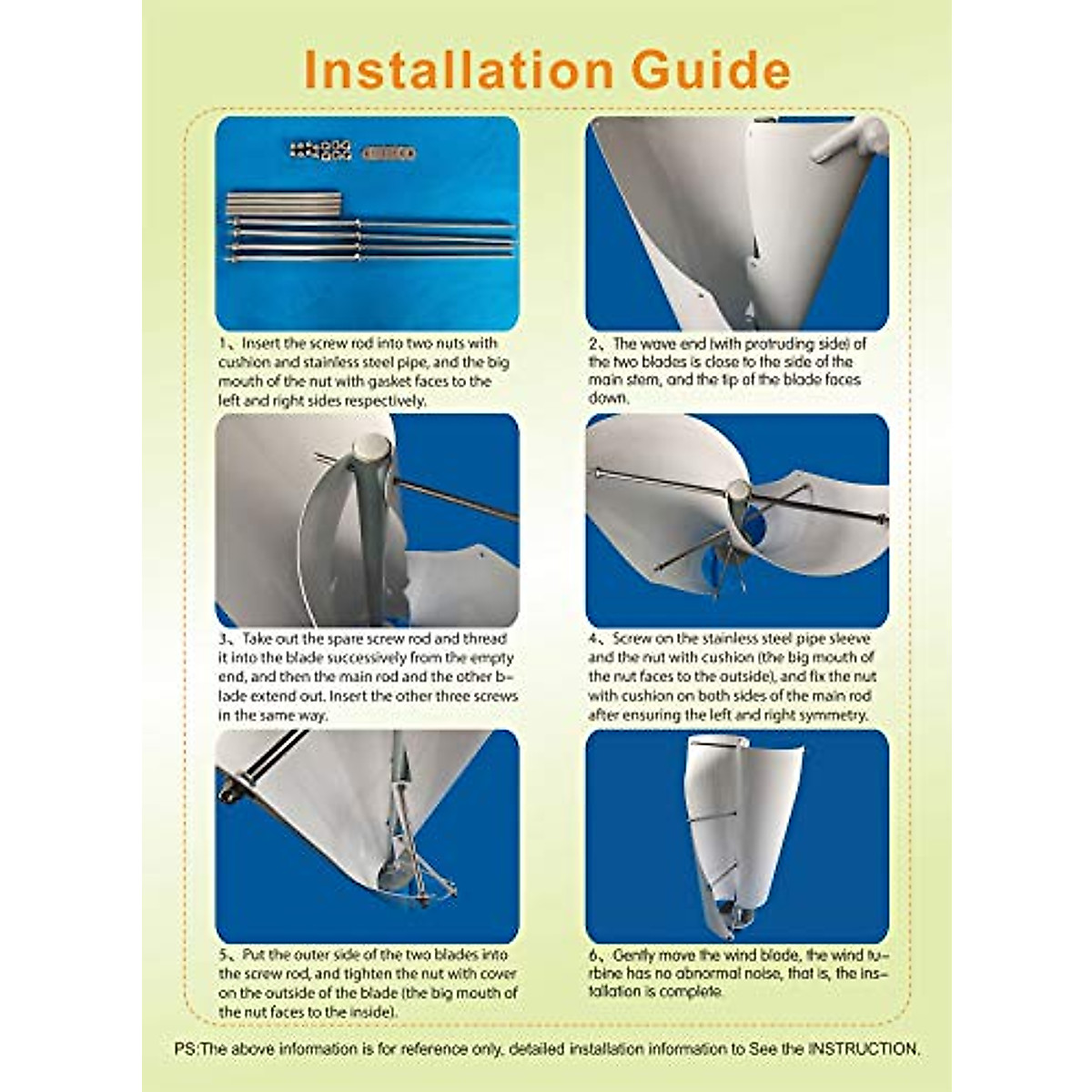 Installation Guide

1、Insert the screw rod into two nuts with cushion and stainless steel pipe, and the big mouth of the nut with gasket faces to the left and right sides respectively.

2、The wave end (with protruding side) of the two blades is close to the side of the main stem, and the tip of the blade faces down.

3、Take out the spare screw rod and thread it into the blade successively from the empty end, and then the main rod and the other blade extend out. Insert the other three screws in the same way.

4、Screw on the stainless steel pipe sleeve and the nut with cushion (the big mouth of the nut faces to the outside), and fix the nut with cushion on both sides of the main rod after ensuring the left and right symmetry.

5、Put the outer side of the two blades into the screw rod, and tighten the nut with cover on the outside of the blade (the big mouth of the nut faces to the inside).

6、Gently move the wind blade, the wind turbine has no abnormal noise, that is, the installation is complete.

PS:The above information is for reference only, detailed installation information to See the INSTRUCTION.