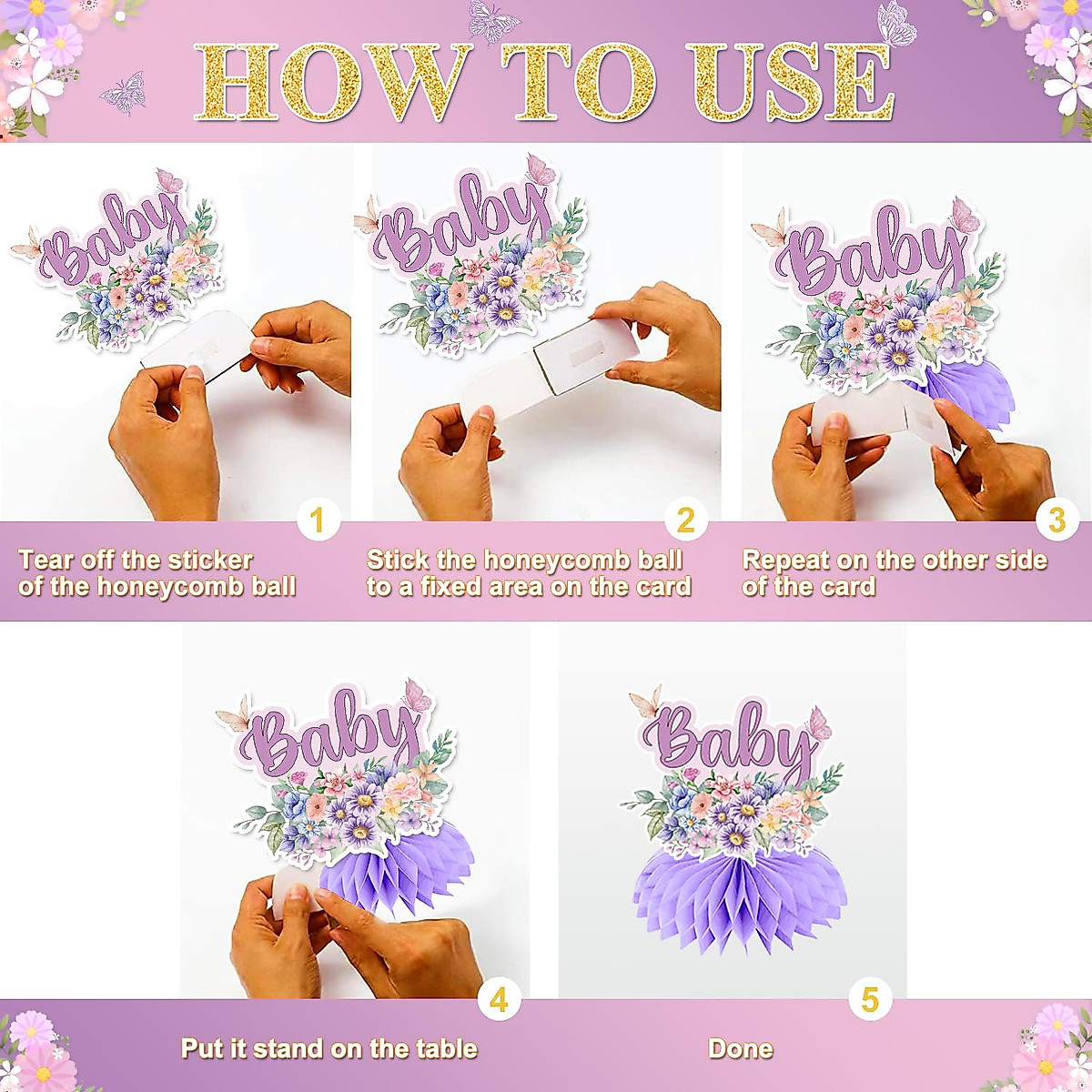 HOW TO USE

Baby

1

Tear off the sticker of the honeycomb ball

Baby

2

Stick the honeycomb ball to a fixed area on the card

Baby

3

Repeat on the other side of the card

Baby

4

Put it stand on the table

Baby

5

Done