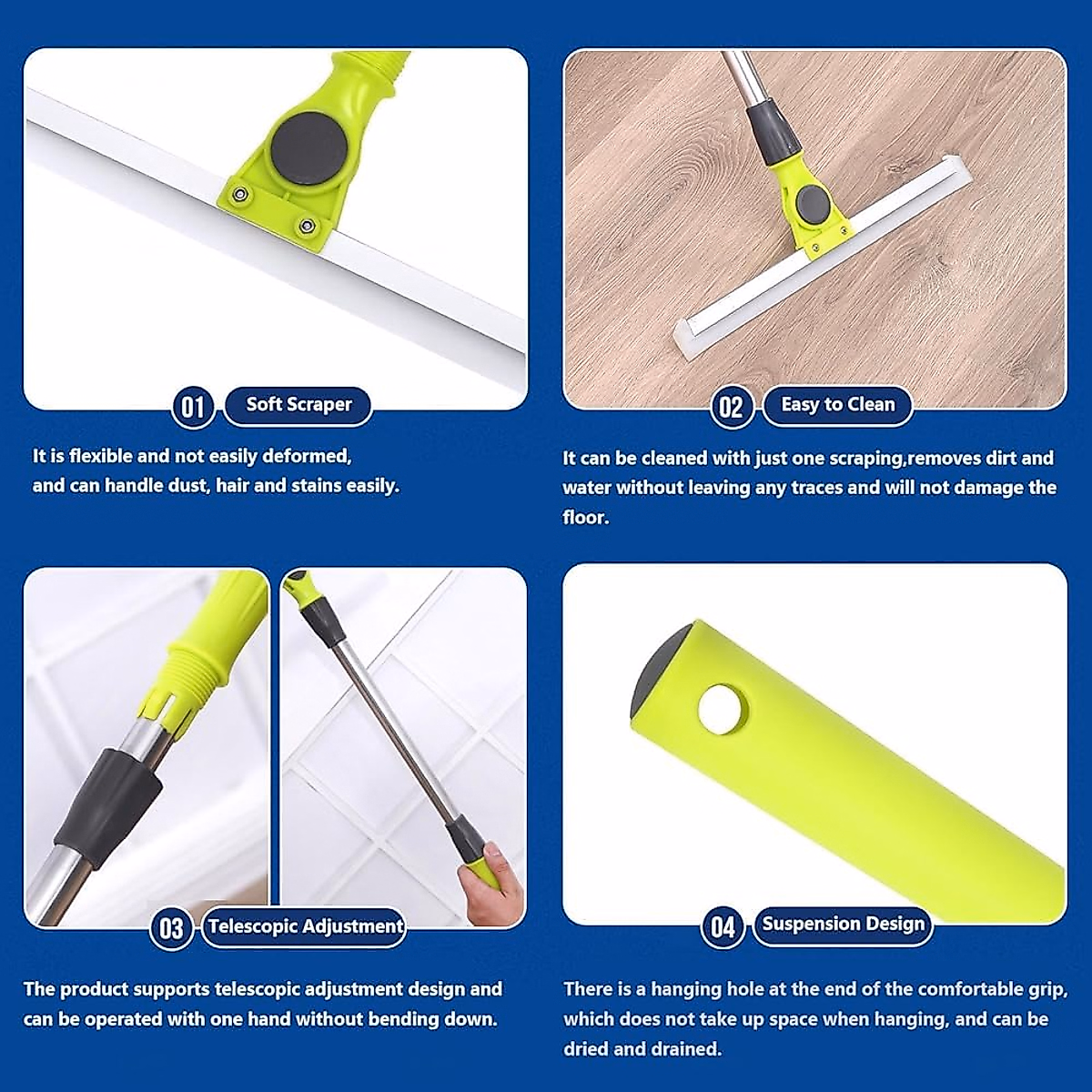 01 Soft Scraper

It is flexible and not easily deformed, and can handle dust, hair and stains easily.

02 Easy to Clean

It can be cleaned with just one scraping,removes dirt and water without leaving any traces and will not damage the floor.

03 Telescopic Adjustment

The product supports telescopic adjustment design and can be operated with one hand without bending down.

04 Suspension Design

There is a hanging hole at the end of the comfortable grip, which does not take up space when hanging, and can be dried and drained.